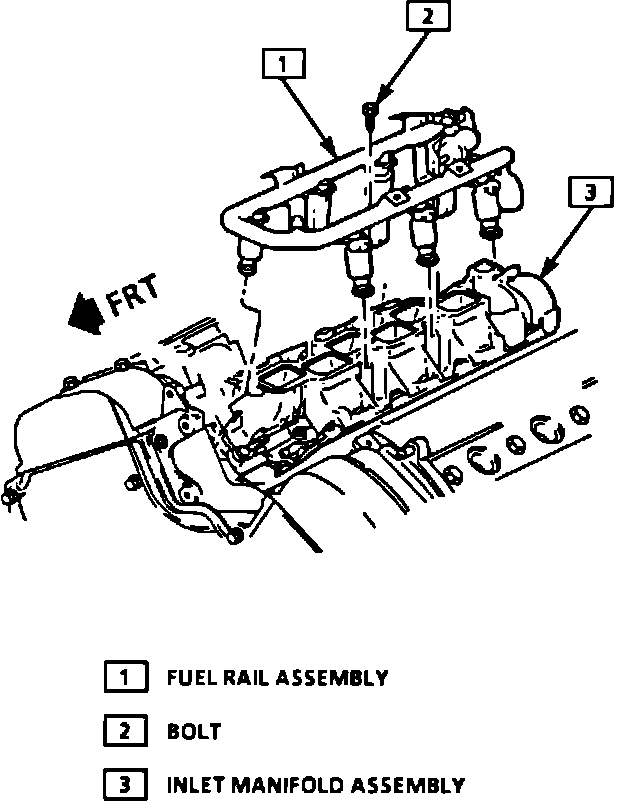 2

1

3

FRT

1 FUEL RAIL ASSEMBLY

2 BOLT

3 INLET MANIFOLD ASSEMBLY