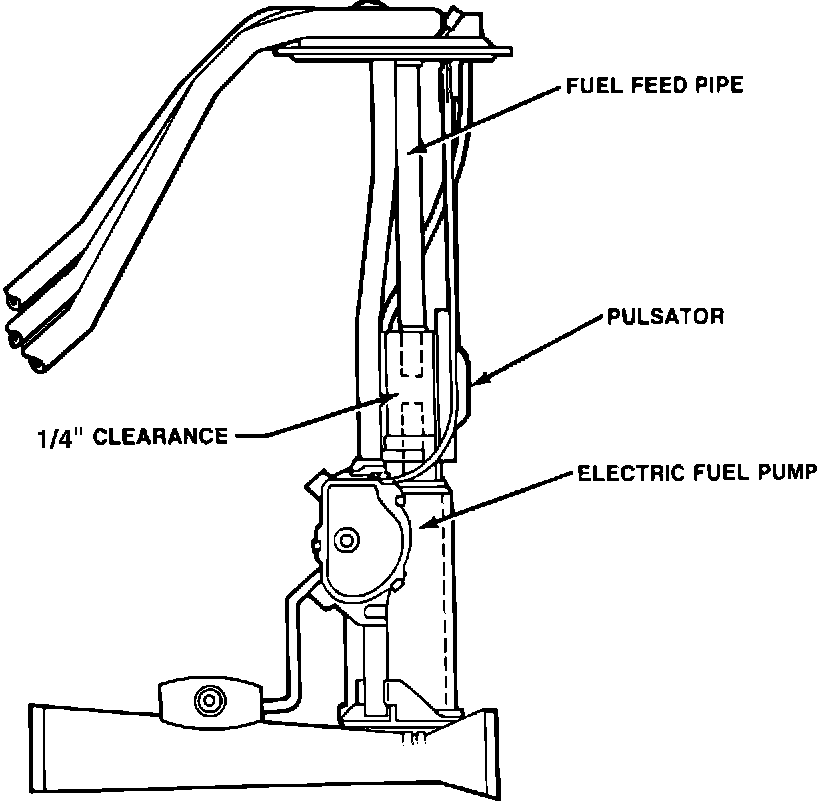 FUEL FEED PIPE

PULSATOR

1/4" CLEARANCE

ELECTRIC FUEL PUMP