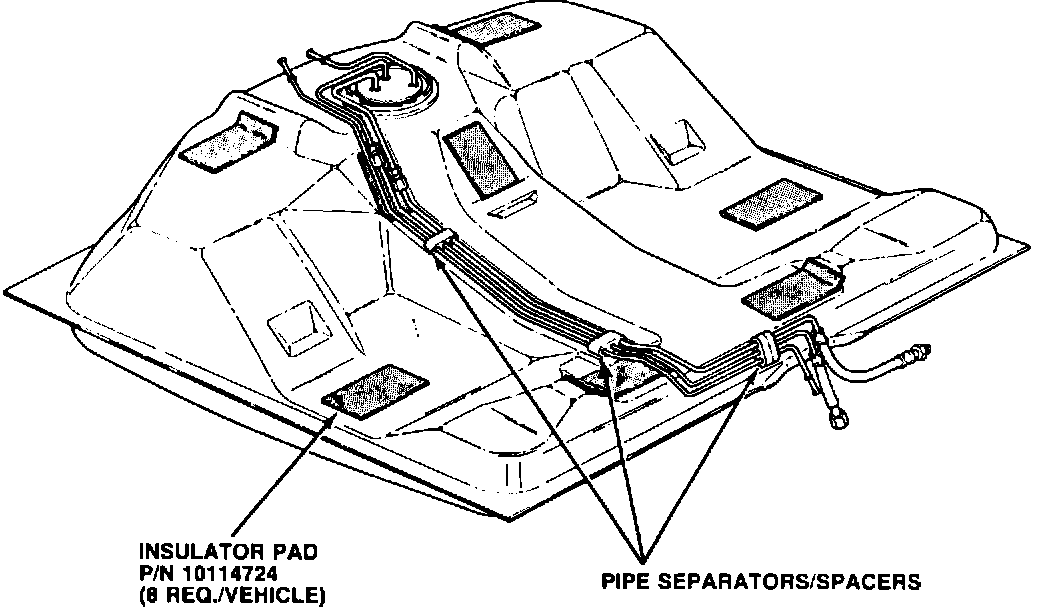 INSULATOR PAD
P/N 10114724
(8 REQ./VEHICLE)

PIPE SEPARATORS/SPACERS