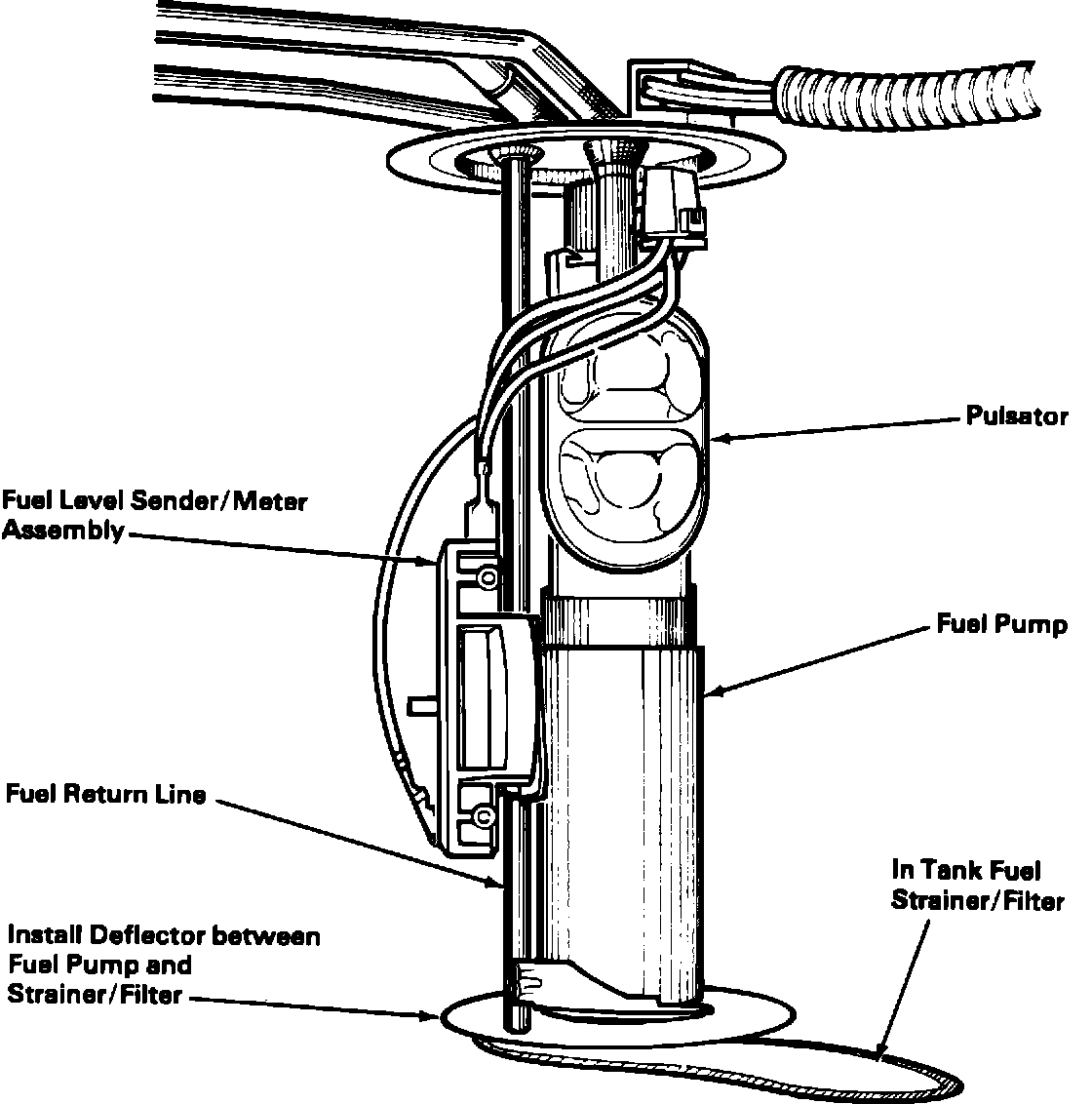 Pulsator

Fuel Level Sender/Meter Assembly

Fuel Pump

Fuel Return Line

In Tank Fuel Strainer/Filter

Install Deflector between Fuel Pump and Strainer/Filter