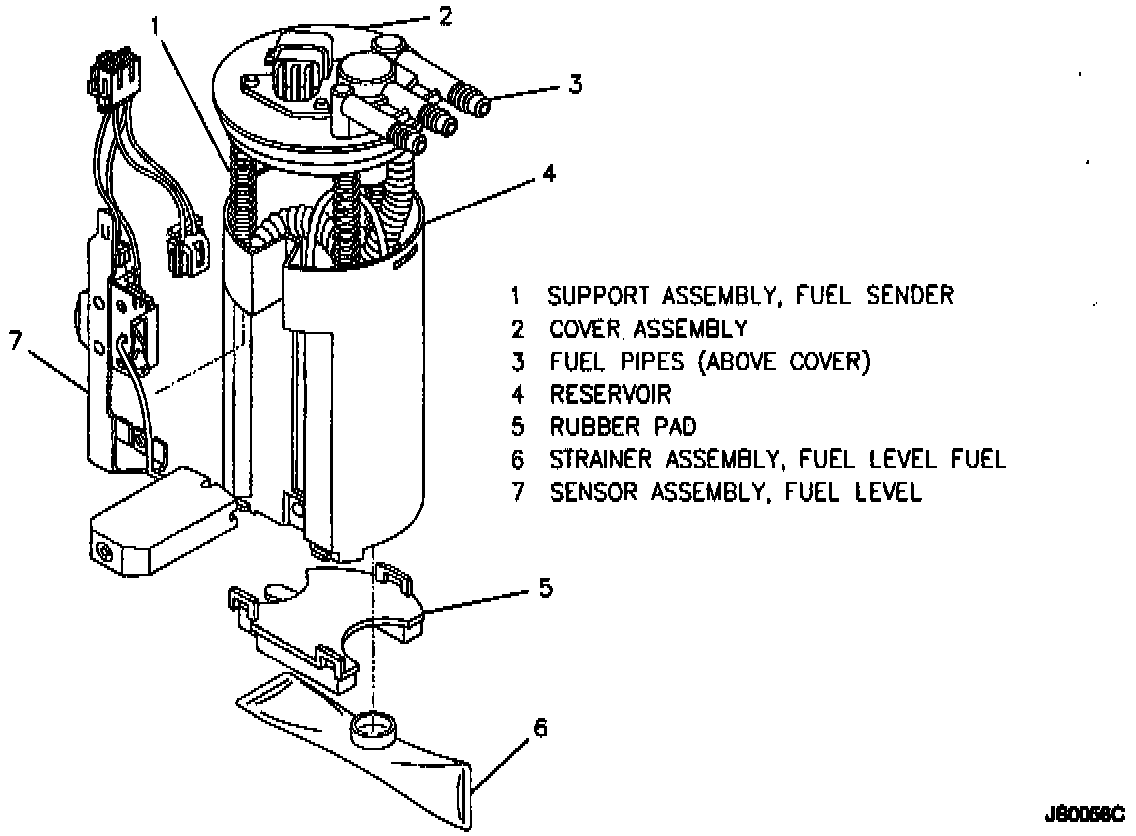 1
2
3
4
7
5
6

1 SUPPORT ASSEMBLY, FUEL SENDER
2 COVER ASSEMBLY
3 FUEL PIPES (ABOVE COVER)
4 RESERVOIR
5 RUBBER PAD
6 STRAINER ASSEMBLY, FUEL LEVEL FUEL
7 SENSOR ASSEMBLY, FUEL LEVEL

J80058C