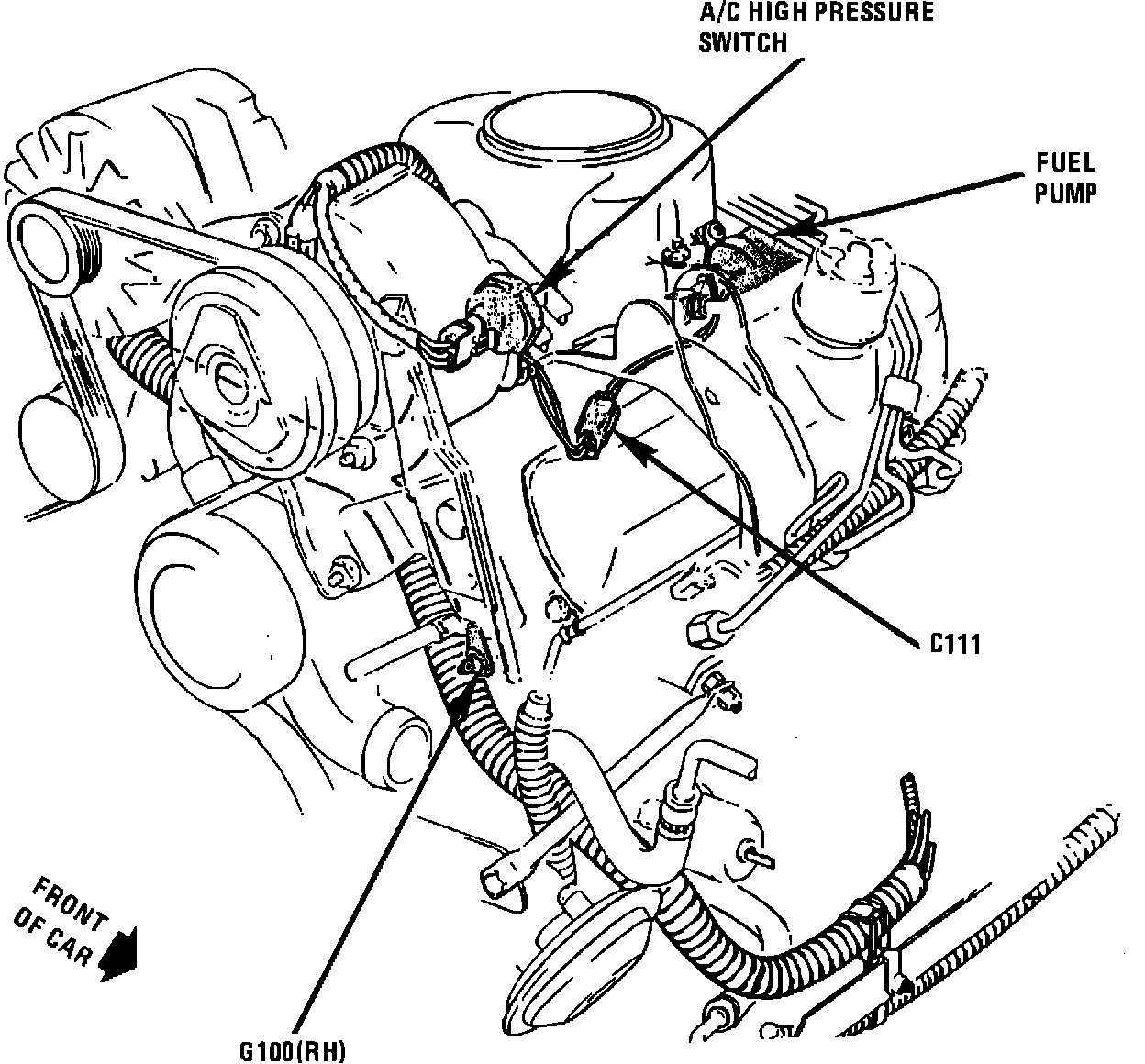 A/C HIGH PRESSURE SWITCH

FUEL PUMP

C111

FRONT OF CAR

G100(RH)