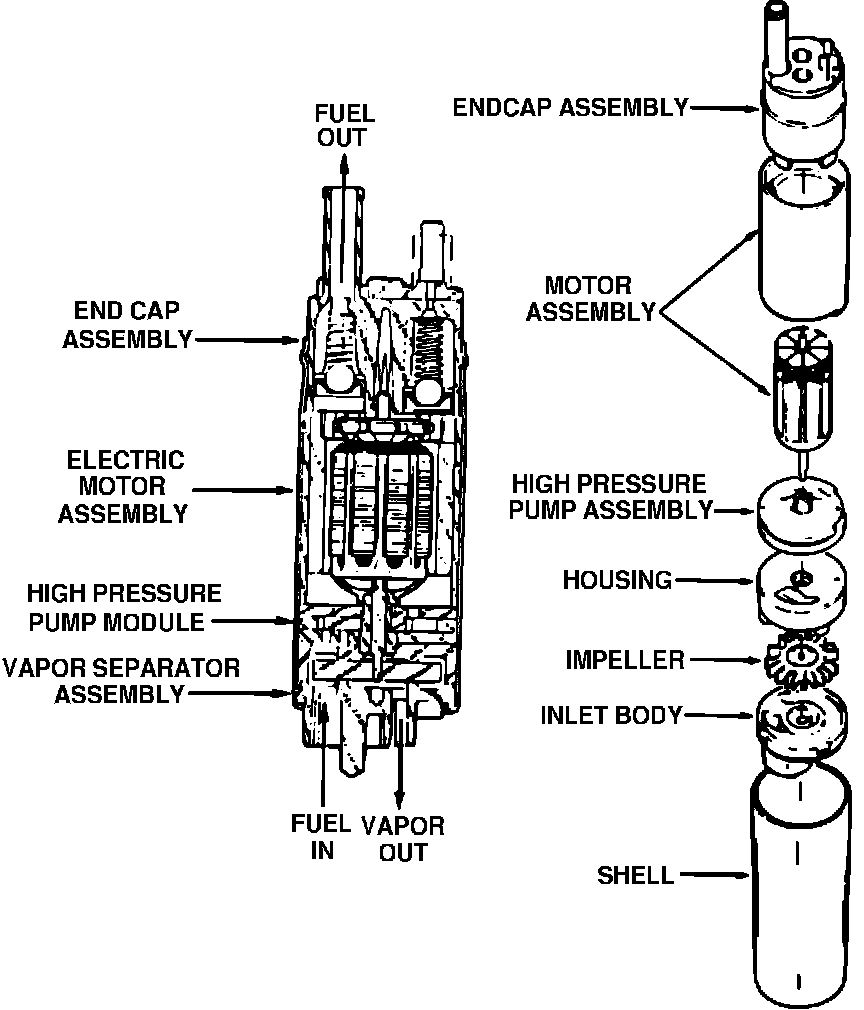 FUEL OUT

END CAP ASSEMBLY

ELECTRIC MOTOR ASSEMBLY

HIGH PRESSURE PUMP MODULE

VAPOR SEPARATOR ASSEMBLY

FUEL IN

VAPOR OUT

ENDCAP ASSEMBLY

MOTOR ASSEMBLY

HIGH PRESSURE PUMP ASSEMBLY

HOUSING

IMPELLER

INLET BODY

SHELL