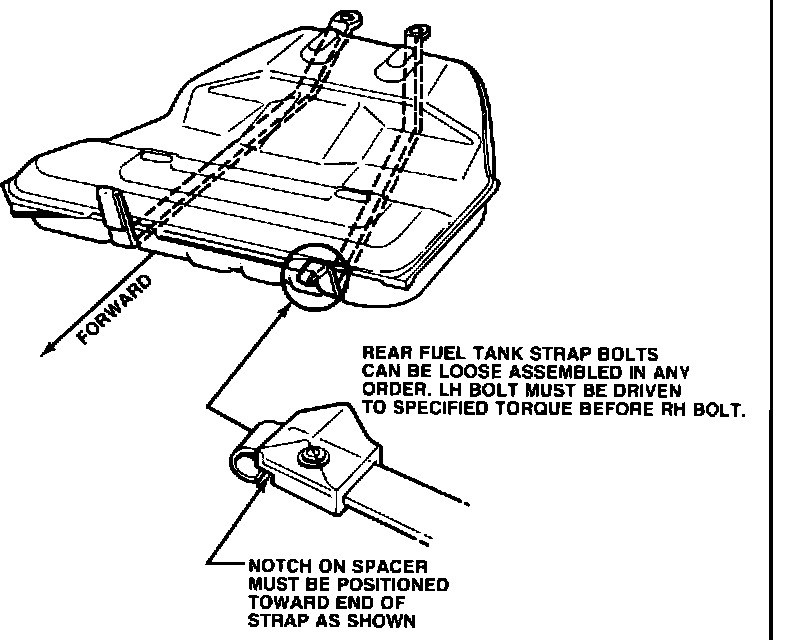 FORWARD

REAR FUEL TANK STRAP BOLTS CAN BE LOOSE ASSEMBLED IN ANY ORDER. LH BOLT MUST BE DRIVEN TO SPECIFIED TORQUE BEFORE RH BOLT.

NOTCH ON SPACER MUST BE POSITIONED TOWARD END OF STRAP AS SHOWN