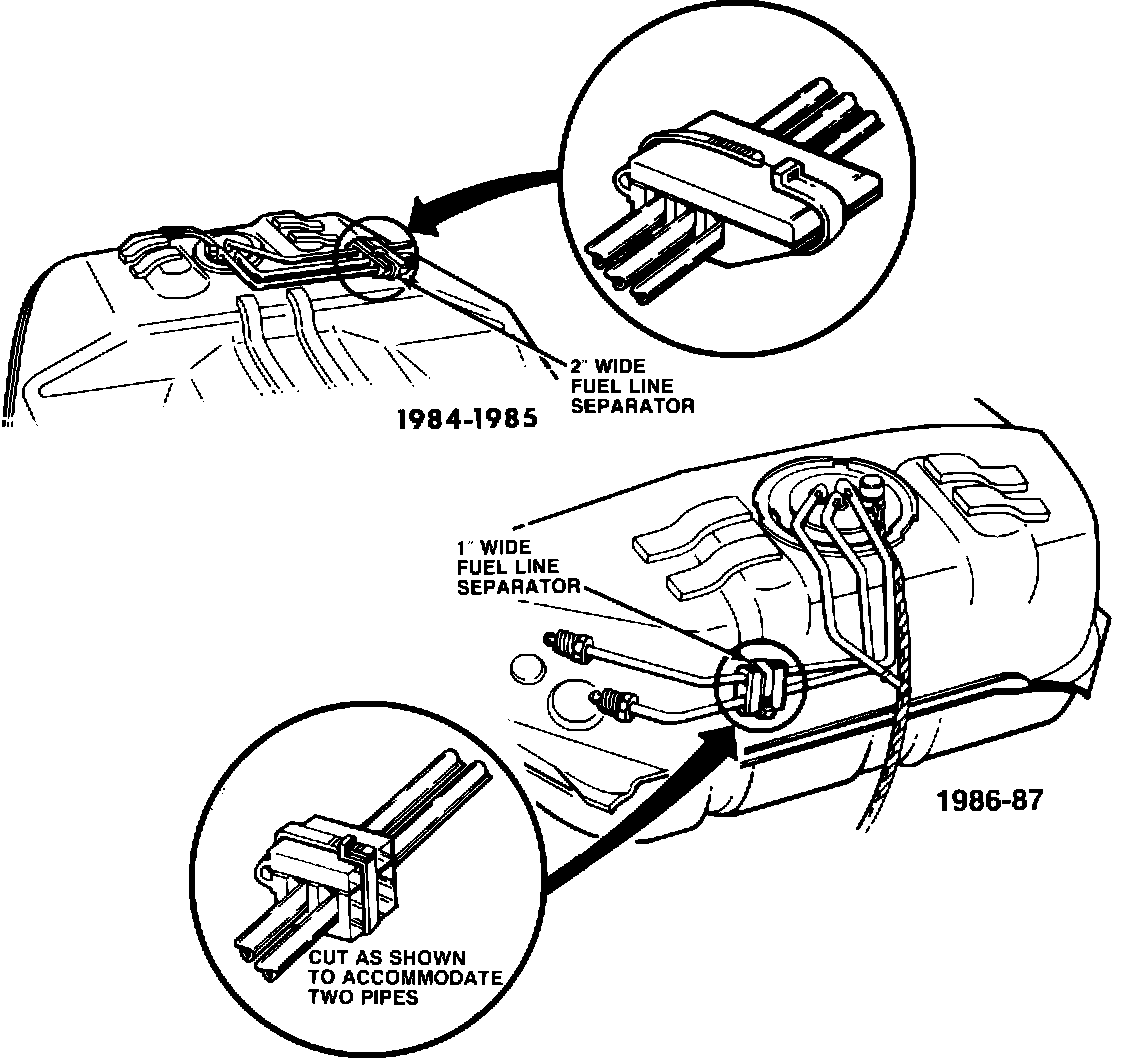 2" WIDE
FUEL LINE
SEPARATOR

1984-1985

1" WIDE
FUEL LINE
SEPARATOR

1986-87

CUT AS SHOWN
TO ACCOMMODATE
TWO PIPES