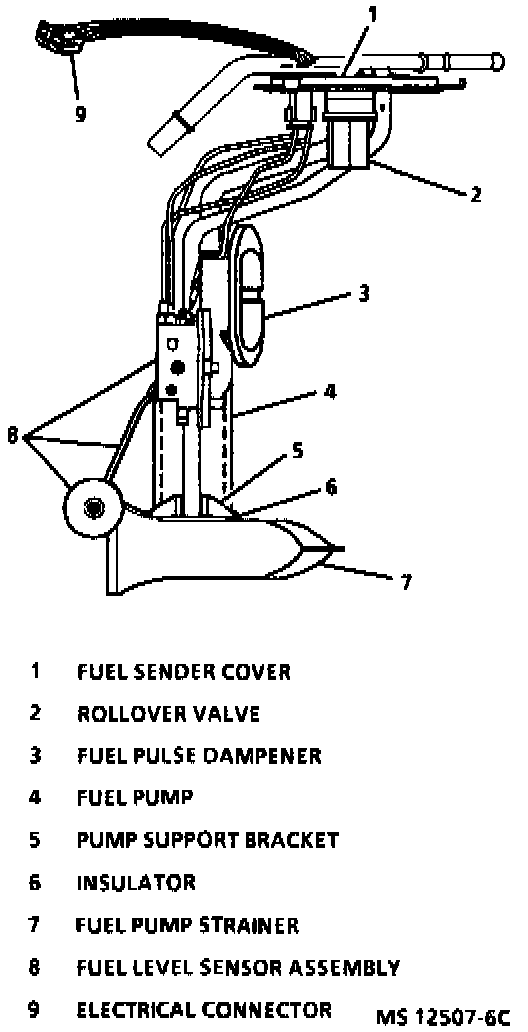 1
9
2
3
4
8
5
6
7

1 FUEL SENDER COVER
2 ROLLOVER VALVE
3 FUEL PULSE DAMPENER
4 FUEL PUMP
5 PUMP SUPPORT BRACKET
6 INSULATOR
7 FUEL PUMP STRAINER
8 FUEL LEVEL SENSOR ASSEMBLY
9 ELECTRICAL CONNECTOR

MS 12507-6C