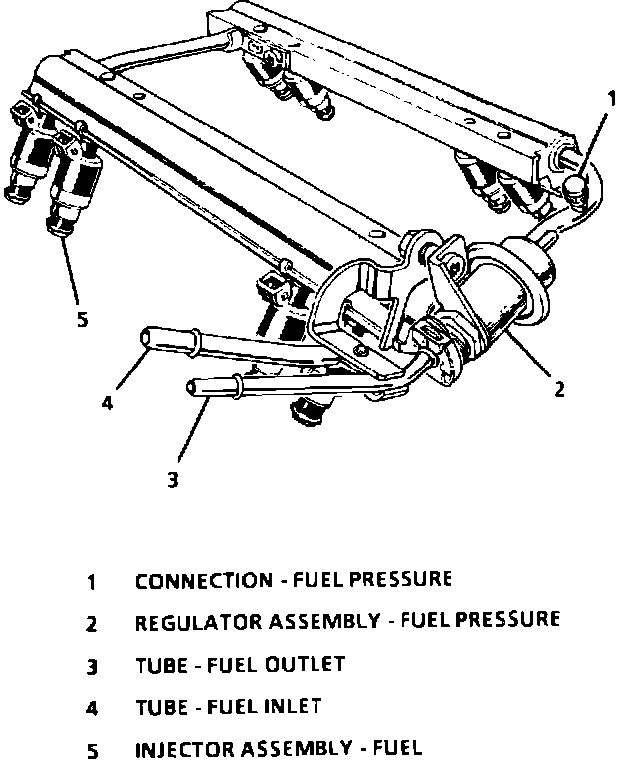 1

5

2

4

3

1 CONNECTION - FUEL PRESSURE

2 REGULATOR ASSEMBLY - FUEL PRESSURE

3 TUBE - FUEL OUTLET

4 TUBE - FUEL INLET

5 INJECTOR ASSEMBLY - FUEL