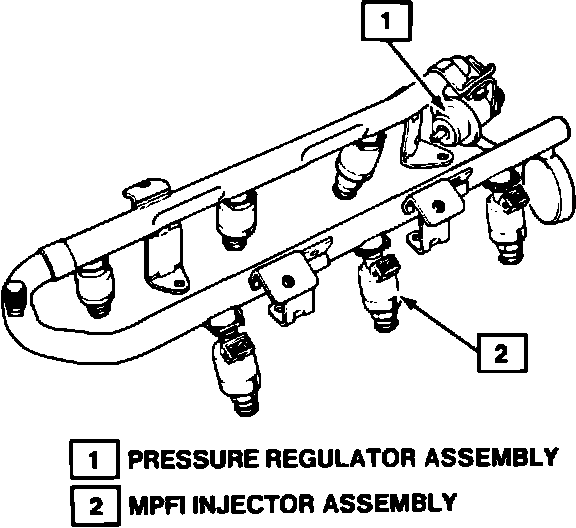 1

2

1 PRESSURE REGULATOR ASSEMBLY

2 MPFI INJECTOR ASSEMBLY