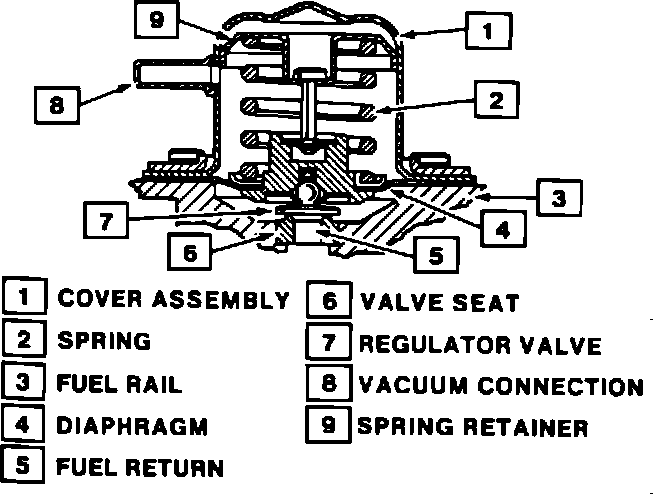 9
1
8
2
3
7
4
6
5

1 COVER ASSEMBLY
2 SPRING
3 FUEL RAIL
4 DIAPHRAGM
5 FUEL RETURN

6 VALVE SEAT
7 REGULATOR VALVE
8 VACUUM CONNECTION
9 SPRING RETAINER