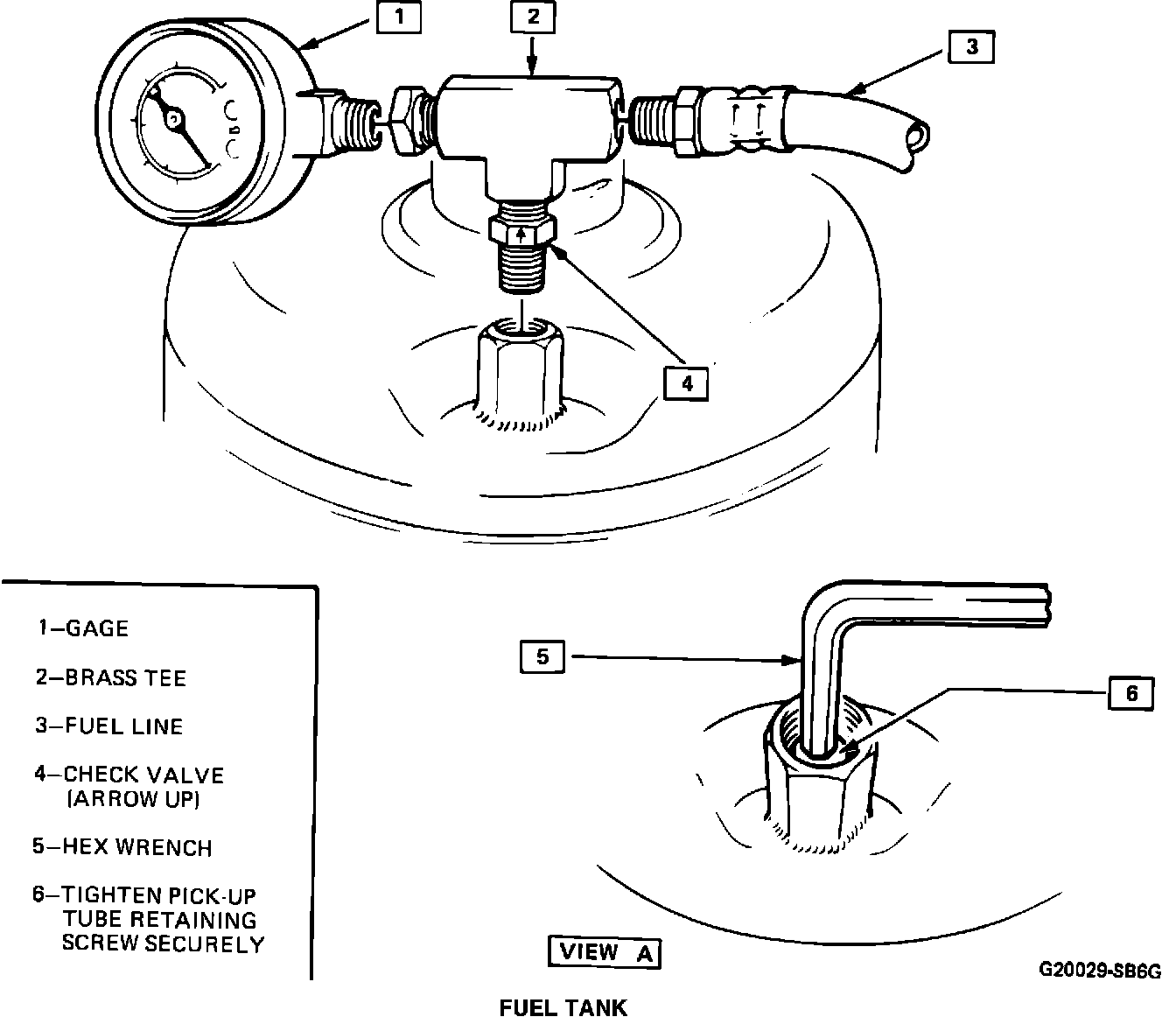 1

2

3

4

1–GAGE

2–BRASS TEE

3–FUEL LINE

4–CHECK VALVE (ARROW UP)

5–HEX WRENCH

6–TIGHTEN PICK-UP TUBE RETAINING SCREW SECURELY

5

6

VIEW A

G20029-SB6G

FUEL TANK