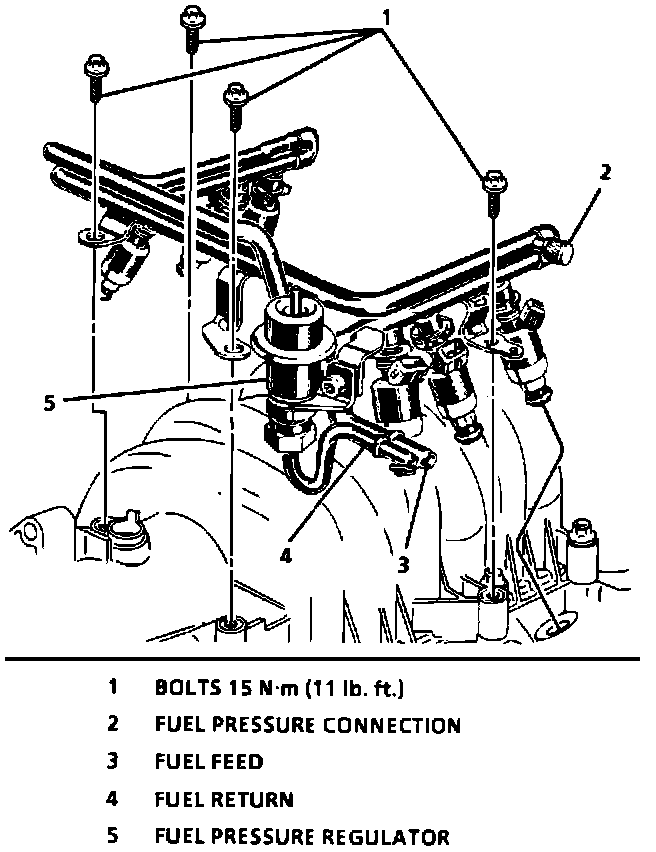 1
2
5
4
3

1 BOLTS 15 N·m (11 lb. ft.)
2 FUEL PRESSURE CONNECTION
3 FUEL FEED
4 FUEL RETURN
5 FUEL PRESSURE REGULATOR