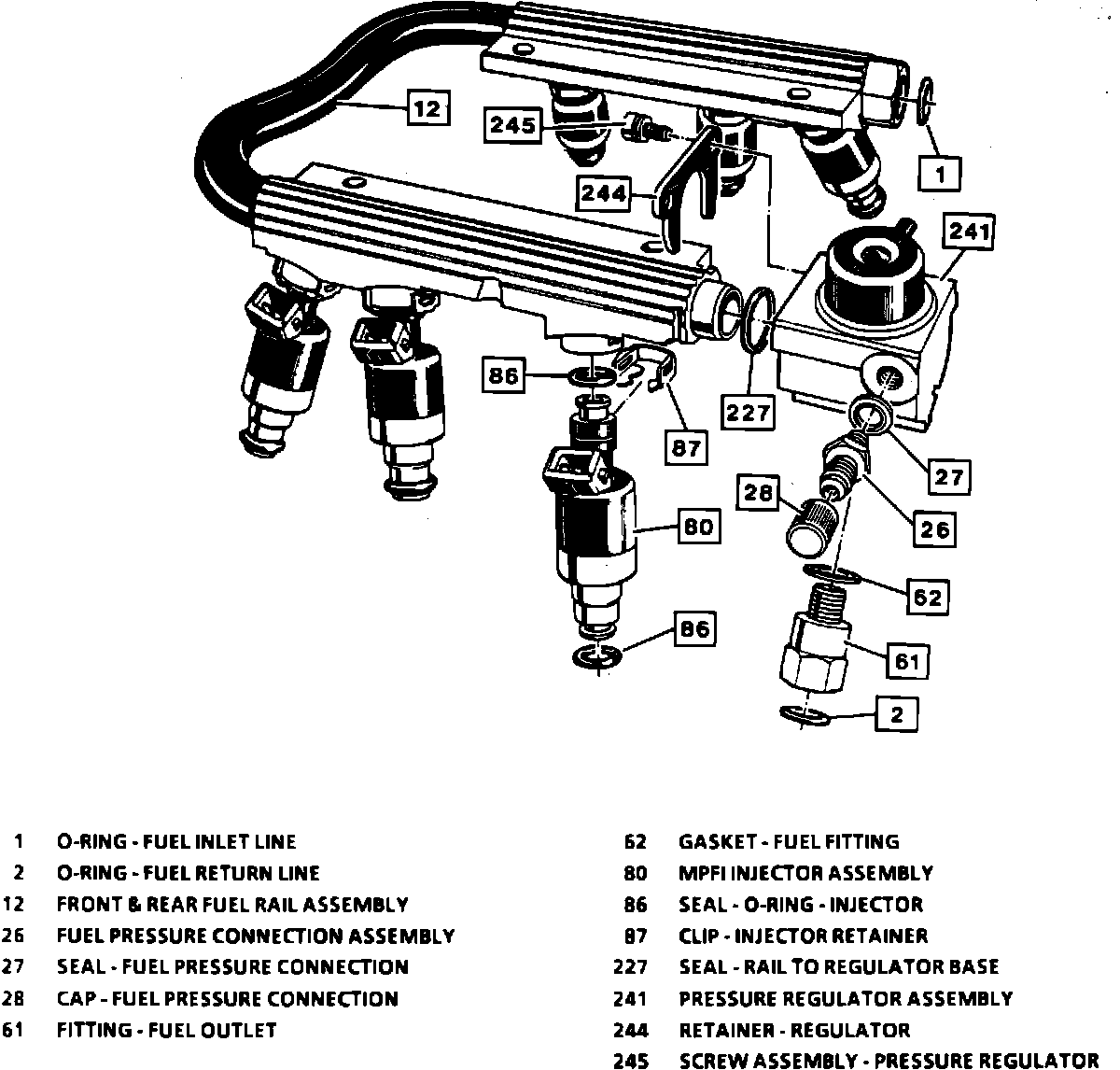 12
245
1
244
241
86
227
87
27
28
26
80
62
86
61
2

1 O-RING - FUEL INLET LINE
2 O-RING - FUEL RETURN LINE
12 FRONT & REAR FUEL RAIL ASSEMBLY
26 FUEL PRESSURE CONNECTION ASSEMBLY
27 SEAL - FUEL PRESSURE CONNECTION
28 CAP - FUEL PRESSURE CONNECTION
61 FITTING - FUEL OUTLET

62 GASKET - FUEL FITTING
80 MPFI INJECTOR ASSEMBLY
86 SEAL - O-RING - INJECTOR
87 CLIP - INJECTOR RETAINER
227 SEAL - RAIL TO REGULATOR BASE
241 PRESSURE REGULATOR ASSEMBLY
244 RETAINER - REGULATOR
245 SCREW ASSEMBLY - PRESSURE REGULATOR