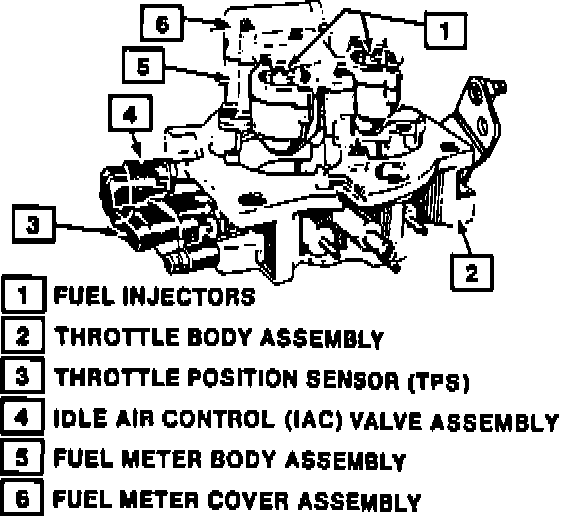 6
1
5
4
3
2

1 FUEL INJECTORS
2 THROTTLE BODY ASSEMBLY
3 THROTTLE POSITION SENSOR (TPS)
4 IDLE AIR CONTROL (IAC) VALVE ASSEMBLY
5 FUEL METER BODY ASSEMBLY
6 FUEL METER COVER ASSEMBLY