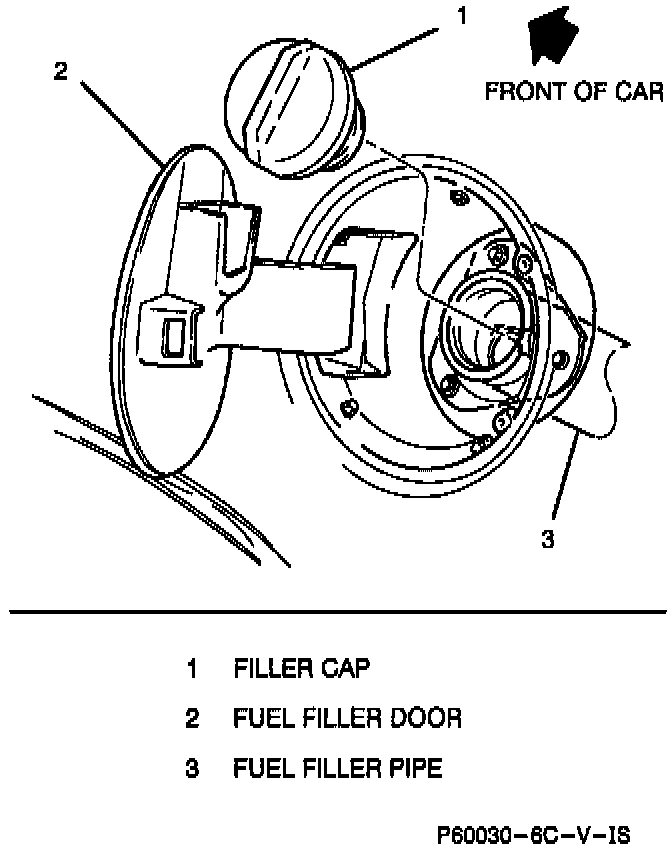 1

2

FRONT OF CAR

3

1 FILLER CAP

2 FUEL FILLER DOOR

3 FUEL FILLER PIPE

P60030-6C-V-IS