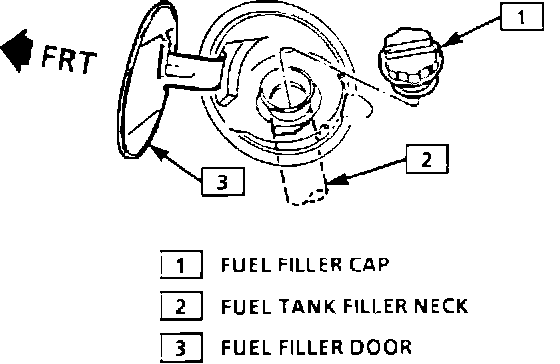 FRT

1

2

3

1 FUEL FILLER CAP

2 FUEL TANK FILLER NECK

3 FUEL FILLER DOOR