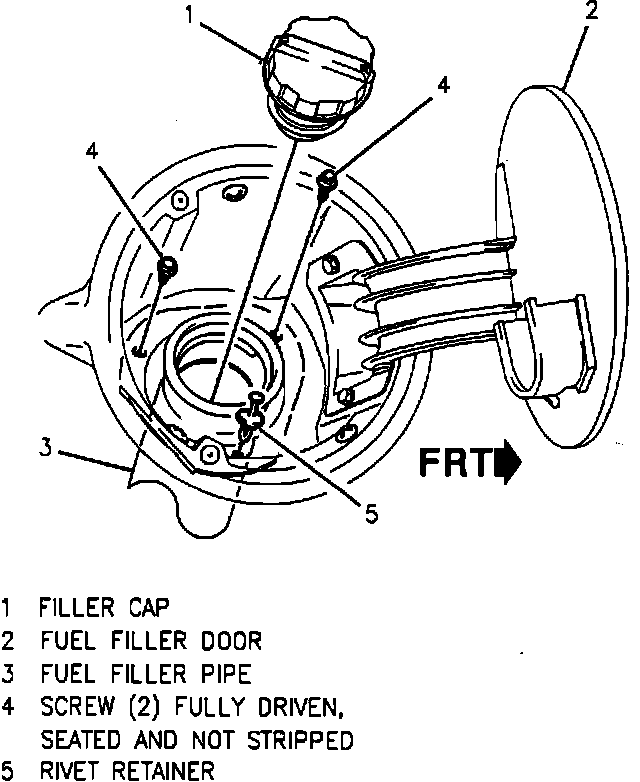 1

2

4

4

3

5

FRT

1 FILLER CAP
2 FUEL FILLER DOOR
3 FUEL FILLER PIPE
4 SCREW (2) FULLY DRIVEN, SEATED AND NOT STRIPPED
5 RIVET RETAINER