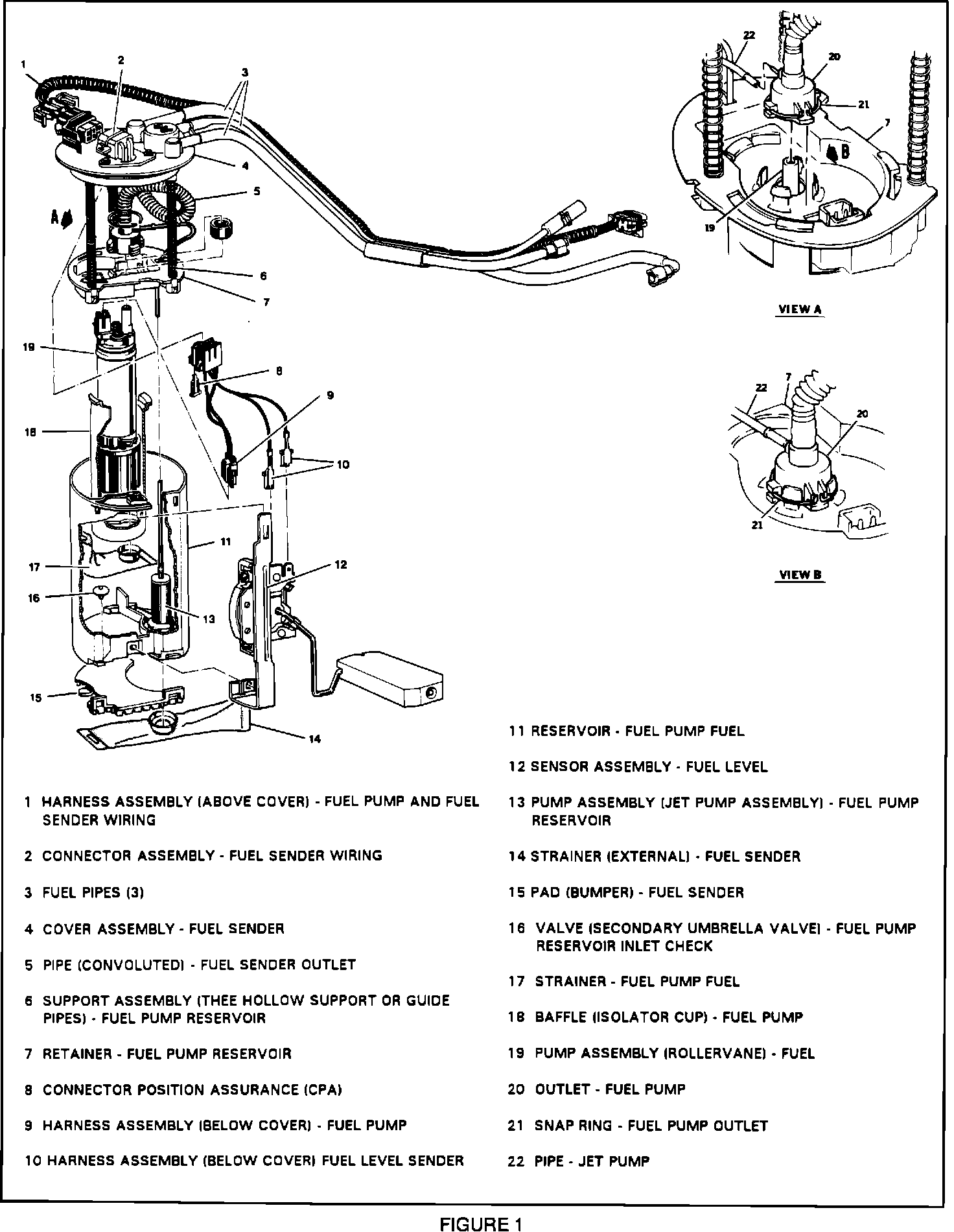 1
2
3
4
5
A
6
7
19
8
9
18
10
11
17
12
16
13
15
14

22
20
21
7
B
19
VIEW A

22
7
20
21
VIEW B

1 HARNESS ASSEMBLY (ABOVE COVER) - FUEL PUMP AND FUEL SENDER WIRING

2 CONNECTOR ASSEMBLY - FUEL SENDER WIRING

3 FUEL PIPES (3)

4 COVER ASSEMBLY - FUEL SENDER

5 PIPE (CONVOLUTED) - FUEL SENDER OUTLET

6 SUPPORT ASSEMBLY (THEE HOLLOW SUPPORT OR GUIDE PIPES) - FUEL PUMP RESERVOIR

7 RETAINER - FUEL PUMP RESERVOIR

8 CONNECTOR POSITION ASSURANCE (CPA)

9 HARNESS ASSEMBLY (BELOW COVER) - FUEL PUMP

10 HARNESS ASSEMBLY (BELOW COVER) FUEL LEVEL SENDER

11 RESERVOIR - FUEL PUMP FUEL

12 SENSOR ASSEMBLY - FUEL LEVEL

13 PUMP ASSEMBLY (JET PUMP ASSEMBLY) - FUEL PUMP RESERVOIR

14 STRAINER (EXTERNAL) - FUEL SENDER

15 PAD (BUMPER) - FUEL SENDER

16 VALVE (SECONDARY UMBRELLA VALVE) - FUEL PUMP RESERVOIR INLET CHECK

17 STRAINER - FUEL PUMP FUEL

18 BAFFLE (ISOLATOR CUP) - FUEL PUMP

19 PUMP ASSEMBLY (ROLLERVANE) - FUEL

20 OUTLET - FUEL PUMP

21 SNAP RING - FUEL PUMP OUTLET

22 PIPE - JET PUMP

FIGURE 1