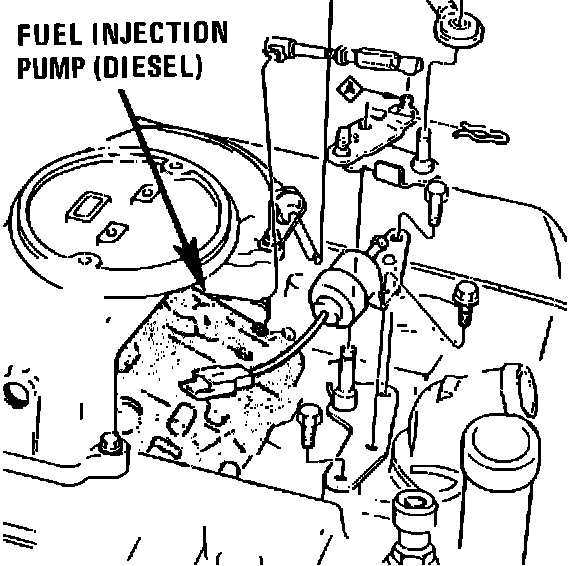 FUEL INJECTION PUMP (DIESEL)