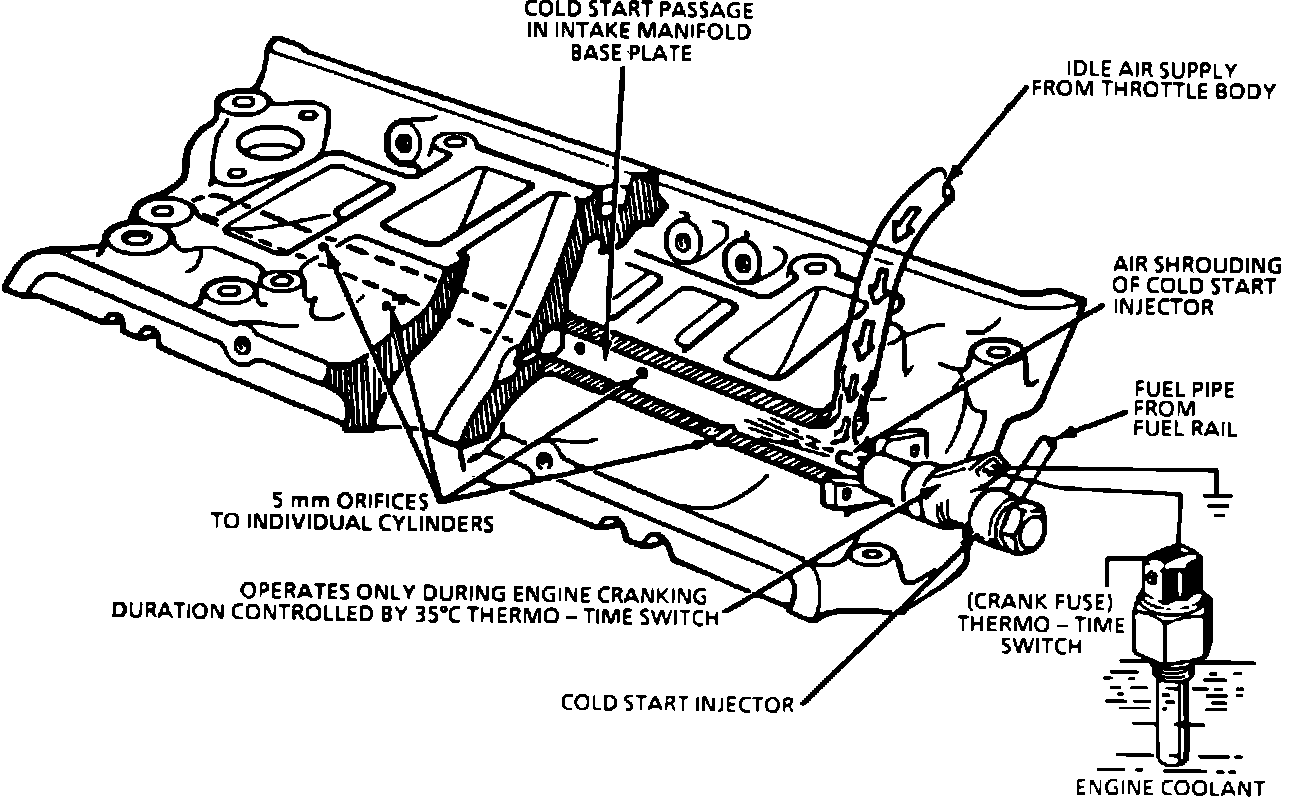 COLD START PASSAGE IN INTAKE MANIFOLD BASE PLATE

IDLE AIR SUPPLY FROM THROTTLE BODY

AIR SHROUDING OF COLD START INJECTOR

FUEL PIPE FROM FUEL RAIL

5 mm ORIFICES TO INDIVIDUAL CYLINDERS

OPERATES ONLY DURING ENGINE CRANKING DURATION CONTROLLED BY 35°C THERMO – TIME SWITCH

(CRANK FUSE) THERMO – TIME SWITCH

COLD START INJECTOR

ENGINE COOLANT