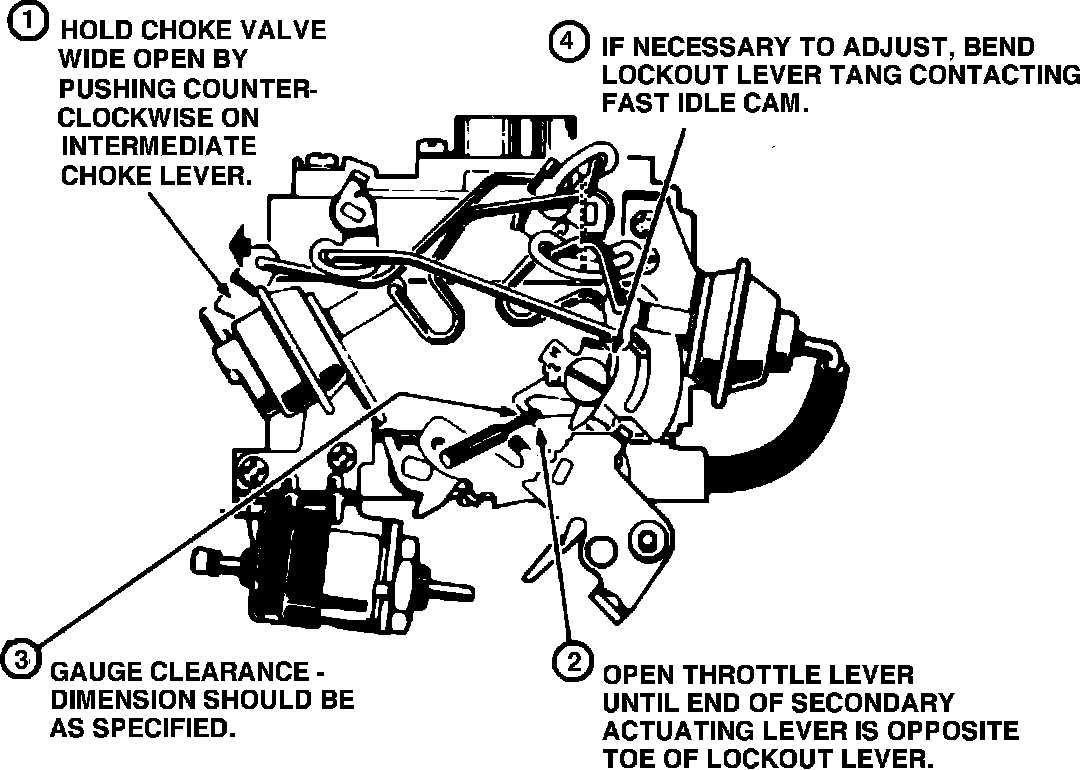 1 HOLD CHOKE VALVE WIDE OPEN BY PUSHING COUNTER-CLOCKWISE ON INTERMEDIATE CHOKE LEVER.

4 IF NECESSARY TO ADJUST, BEND LOCKOUT LEVER TANG CONTACTING FAST IDLE CAM.

3 GAUGE CLEARANCE - DIMENSION SHOULD BE AS SPECIFIED.

2 OPEN THROTTLE LEVER UNTIL END OF SECONDARY ACTUATING LEVER IS OPPOSITE TOE OF LOCKOUT LEVER.