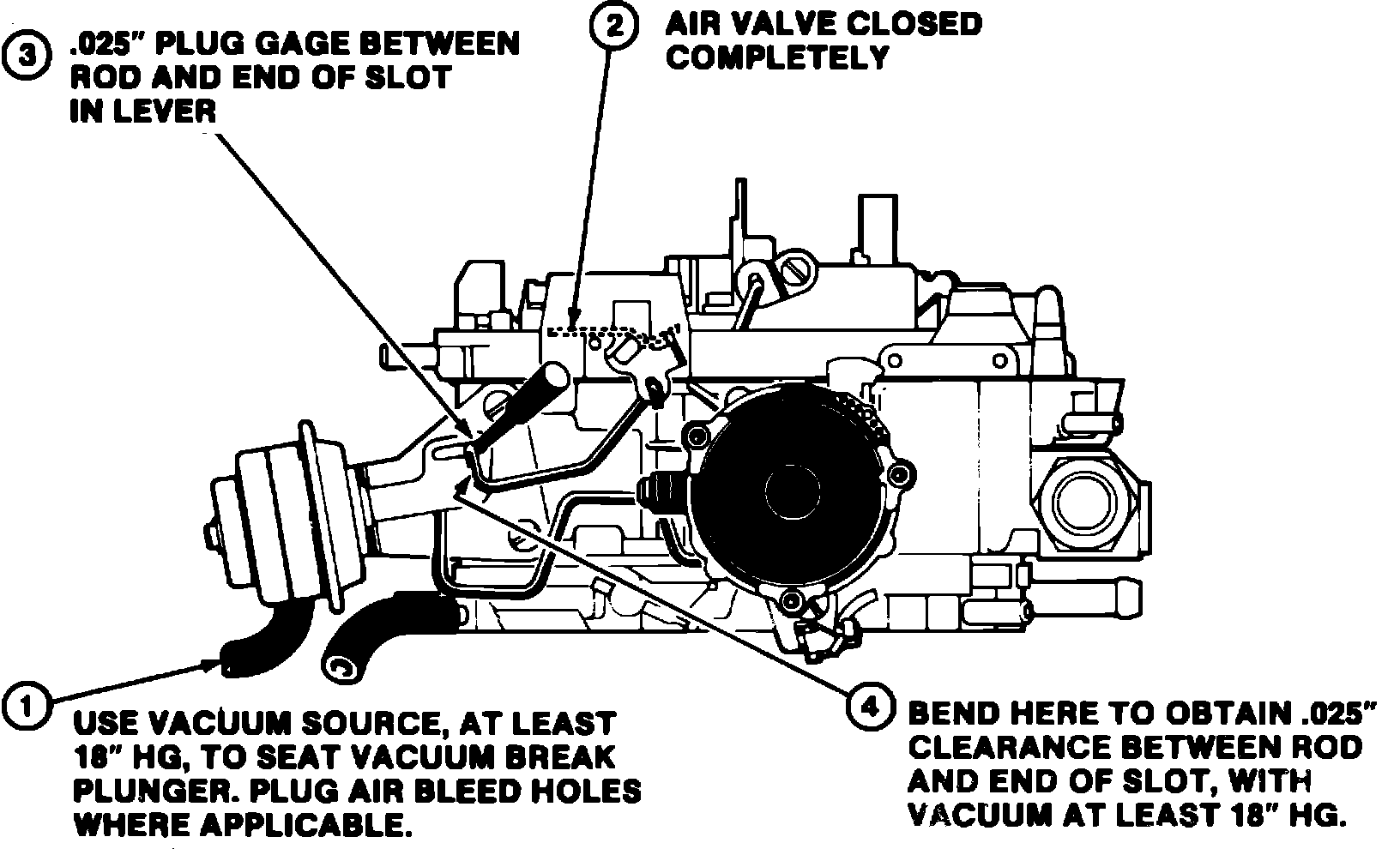 3 .025" PLUG GAGE BETWEEN ROD AND END OF SLOT IN LEVER

2 AIR VALVE CLOSED COMPLETELY

1 USE VACUUM SOURCE, AT LEAST 18" HG, TO SEAT VACUUM BREAK PLUNGER. PLUG AIR BLEED HOLES WHERE APPLICABLE.

4 BEND HERE TO OBTAIN .025" CLEARANCE BETWEEN ROD AND END OF SLOT, WITH VACUUM AT LEAST 18" HG.