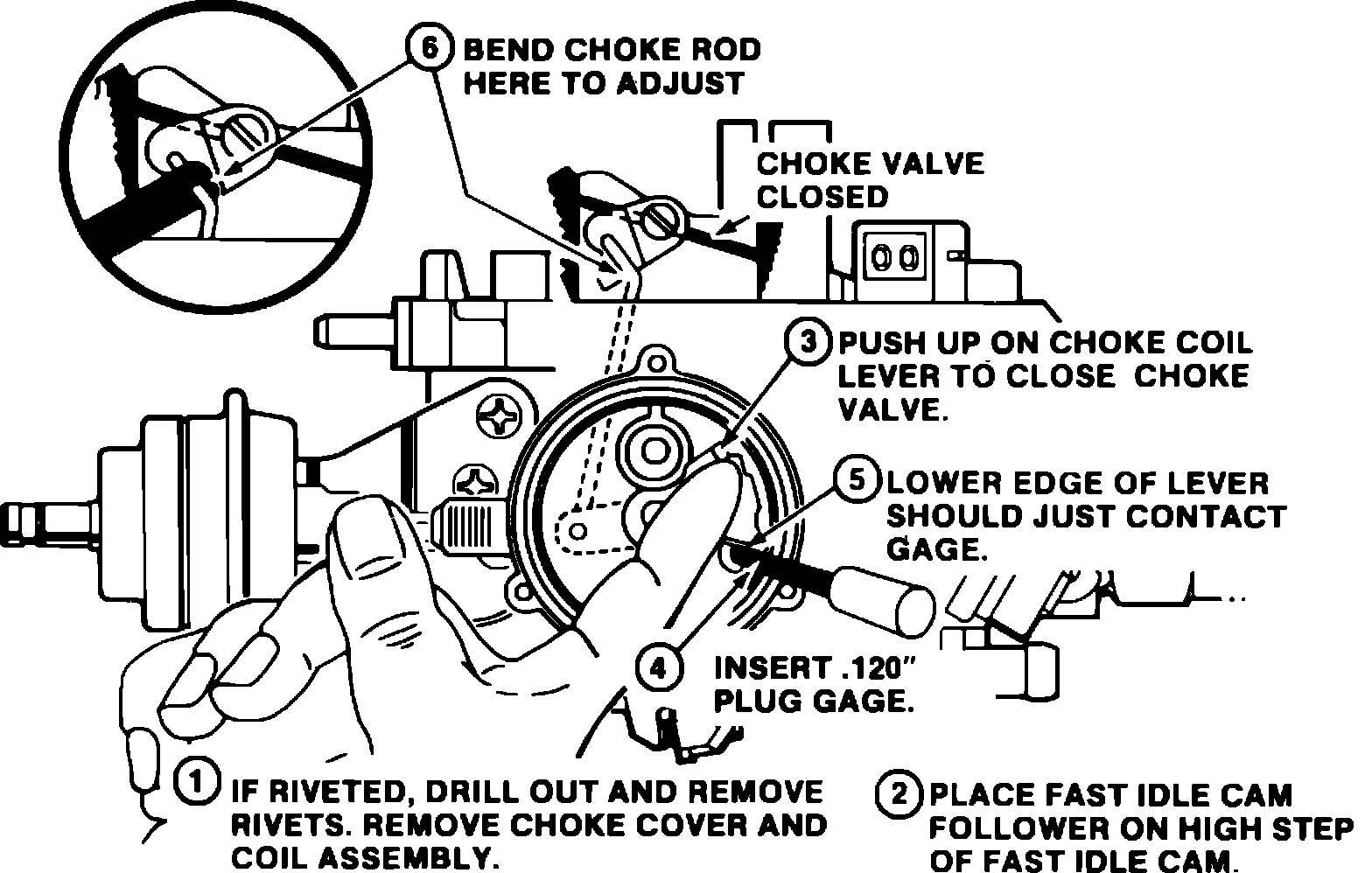 6 BEND CHOKE ROD HERE TO ADJUST

CHOKE VALVE CLOSED

3 PUSH UP ON CHOKE COIL LEVER TO CLOSE CHOKE VALVE.

5 LOWER EDGE OF LEVER SHOULD JUST CONTACT GAGE.

4 INSERT .120" PLUG GAGE.

1 IF RIVETED, DRILL OUT AND REMOVE RIVETS. REMOVE CHOKE COVER AND COIL ASSEMBLY.

2 PLACE FAST IDLE CAM FOLLOWER ON HIGH STEP OF FAST IDLE CAM.