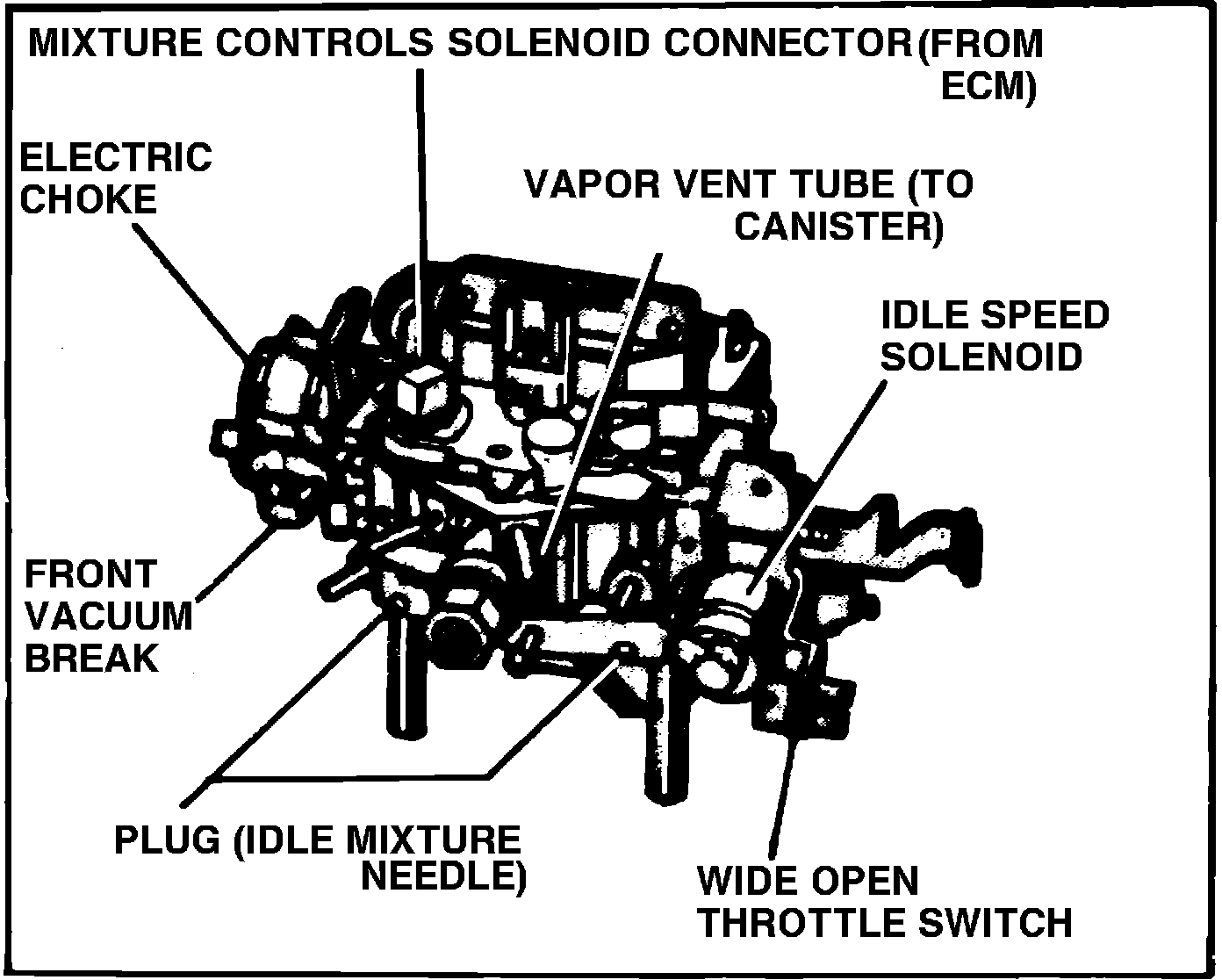 MIXTURE CONTROLS SOLENOID CONNECTOR(FROM ECM)

ELECTRIC CHOKE

VAPOR VENT TUBE (TO CANISTER)

IDLE SPEED SOLENOID

FRONT VACUUM BREAK

PLUG (IDLE MIXTURE NEEDLE)

WIDE OPEN THROTTLE SWITCH