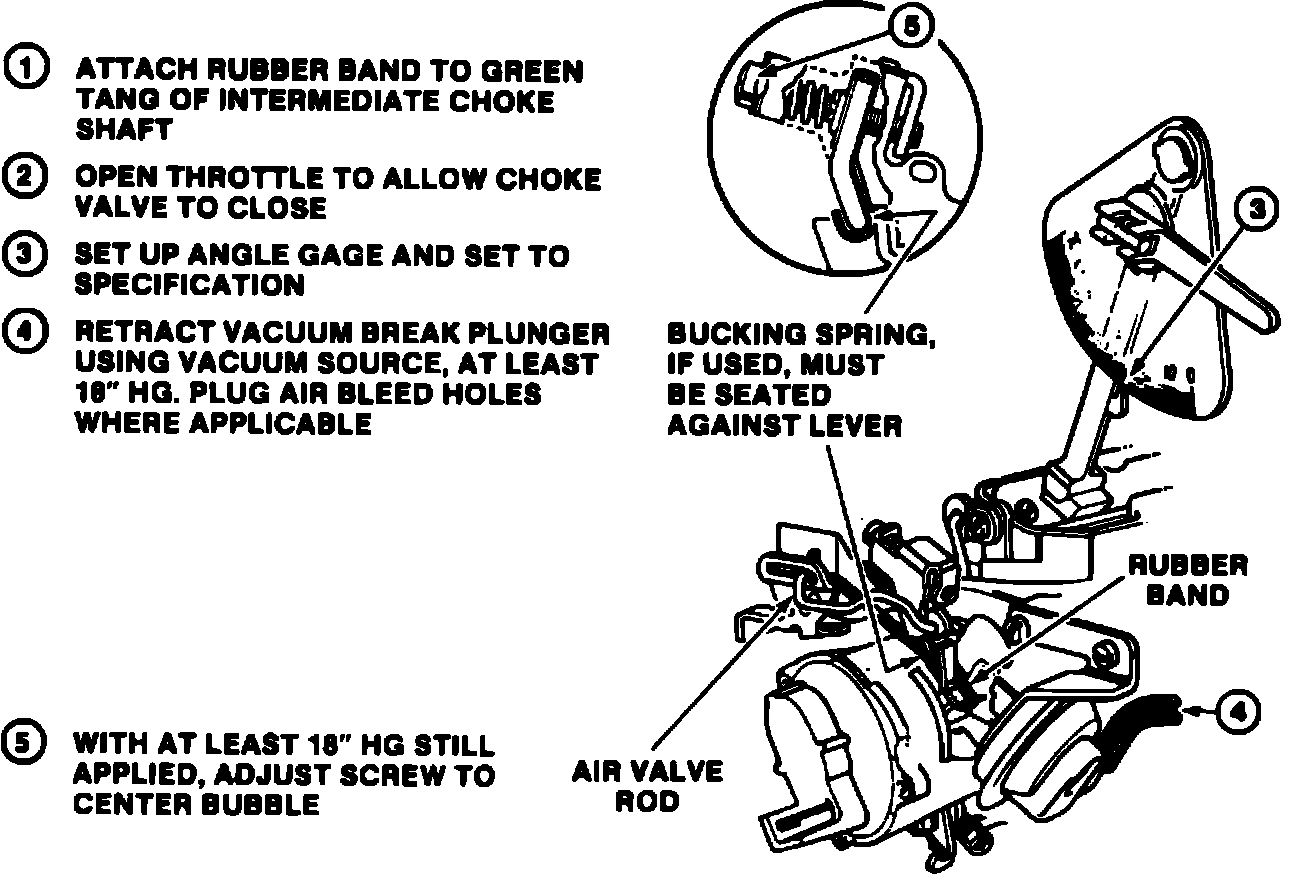 1 ATTACH RUBBER BAND TO GREEN TANG OF INTERMEDIATE CHOKE SHAFT

2 OPEN THROTTLE TO ALLOW CHOKE VALVE TO CLOSE

3 SET UP ANGLE GAGE AND SET TO SPECIFICATION

4 RETRACT VACUUM BREAK PLUNGER USING VACUUM SOURCE, AT LEAST 18" HG. PLUG AIR BLEED HOLES WHERE APPLICABLE

5 WITH AT LEAST 18" HG STILL APPLIED, ADJUST SCREW TO CENTER BUBBLE

5

3

BUCKING SPRING, IF USED, MUST BE SEATED AGAINST LEVER

RUBBER BAND

4

AIR VALVE ROD