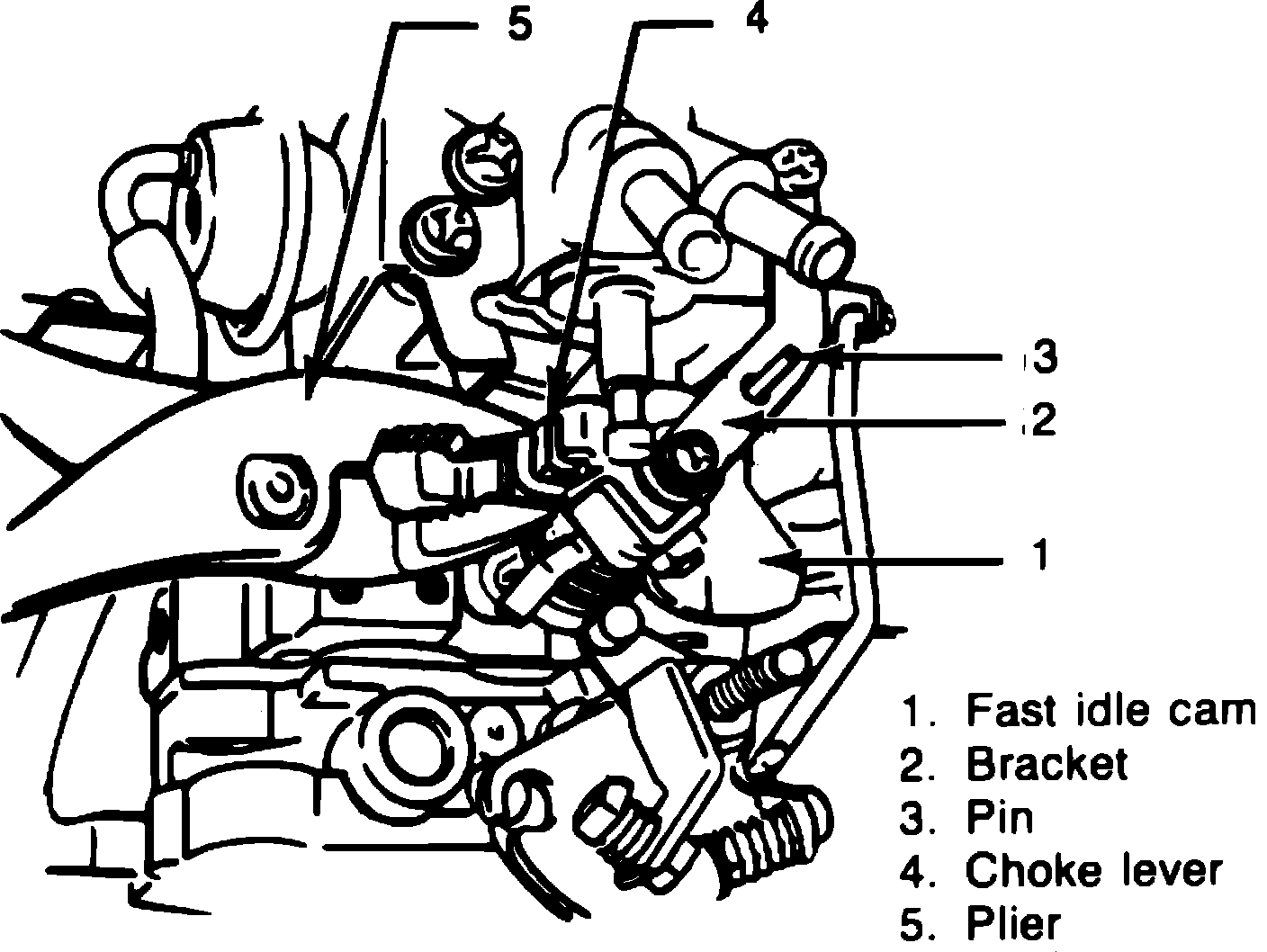 5
4
3
2
1
1. Fast idle cam
2. Bracket
3. Pin
4. Choke lever
5. Plier