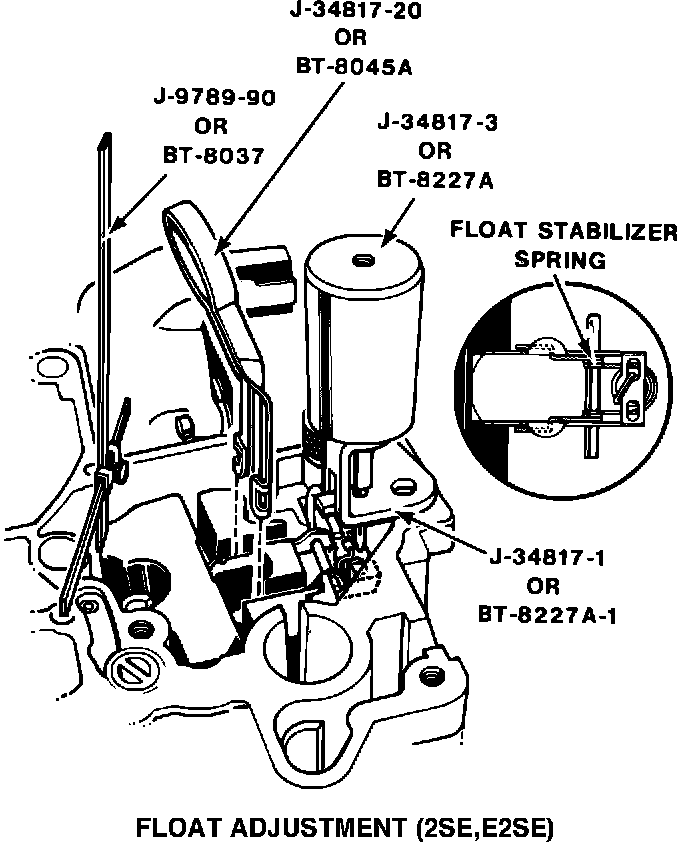 J-34817-20
OR
BT-8045A

J-9789-90
OR
BT-8037

J-34817-3
OR
BT-8227A

FLOAT STABILIZER
SPRING

J-34817-1
OR
BT-8227A-1

FLOAT ADJUSTMENT (2SE,E2SE)