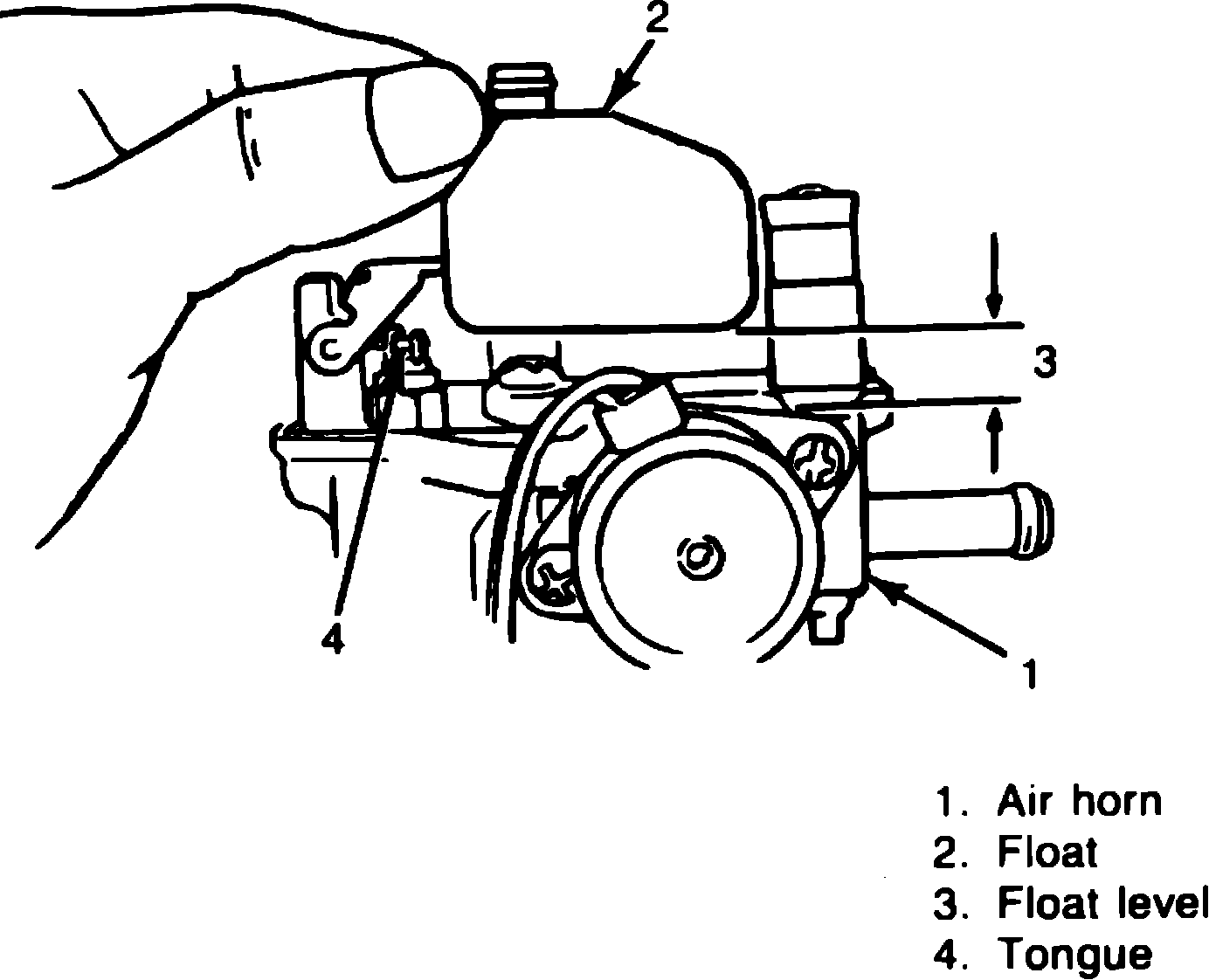 2

3

4

1

1. Air horn
2. Float
3. Float level
4. Tongue