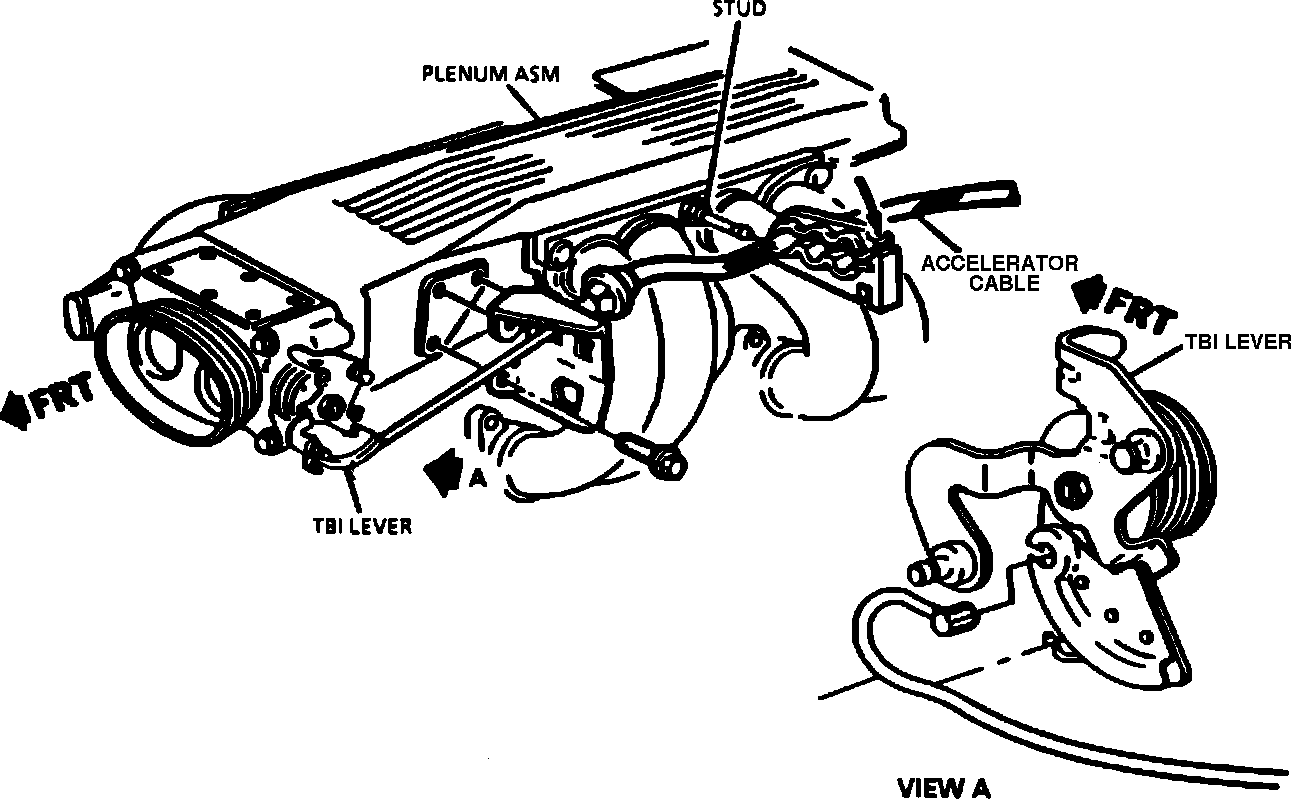 STUD
PLENUM ASM
ACCELERATOR CABLE
FRT
TBI LEVER
FRT
A
TBI LEVER
VIEW A