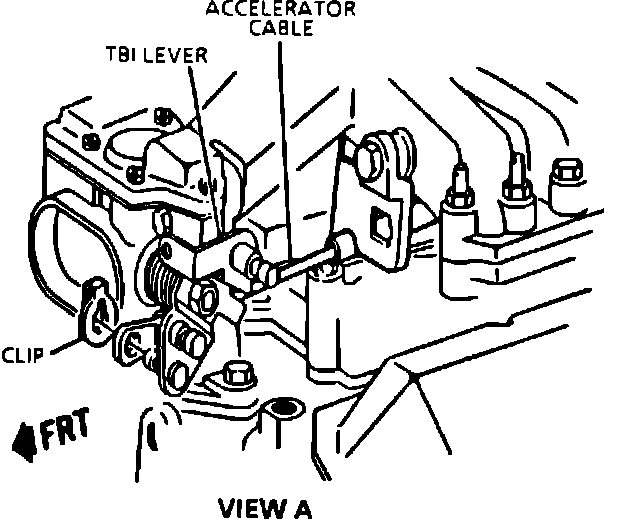 ACCELERATOR CABLE

TBI LEVER

CLIP

FRT

VIEW A