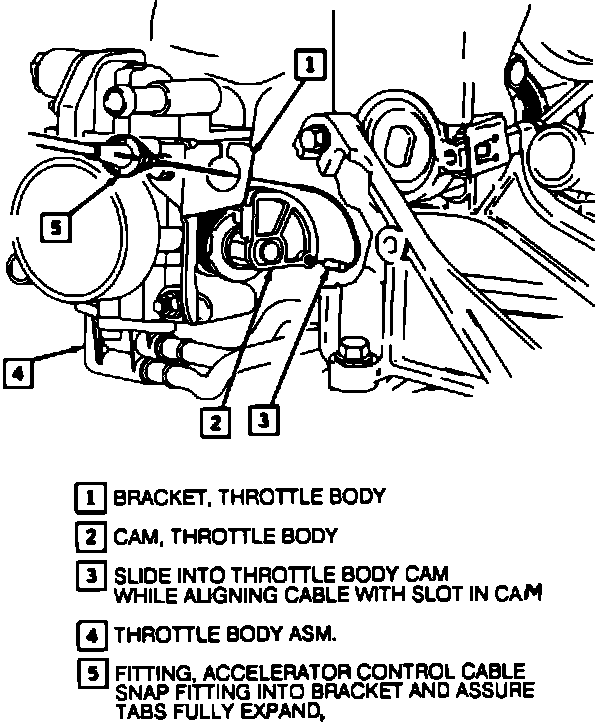 1

5

4

2

3

1 BRACKET, THROTTLE BODY

2 CAM, THROTTLE BODY

3 SLIDE INTO THROTTLE BODY CAM WHILE ALIGNING CABLE WITH SLOT IN CAM

4 THROTTLE BODY ASM.

5 FITTING, ACCELERATOR CONTROL CABLE SNAP FITTING INTO BRACKET AND ASSURE TABS FULLY EXPAND,