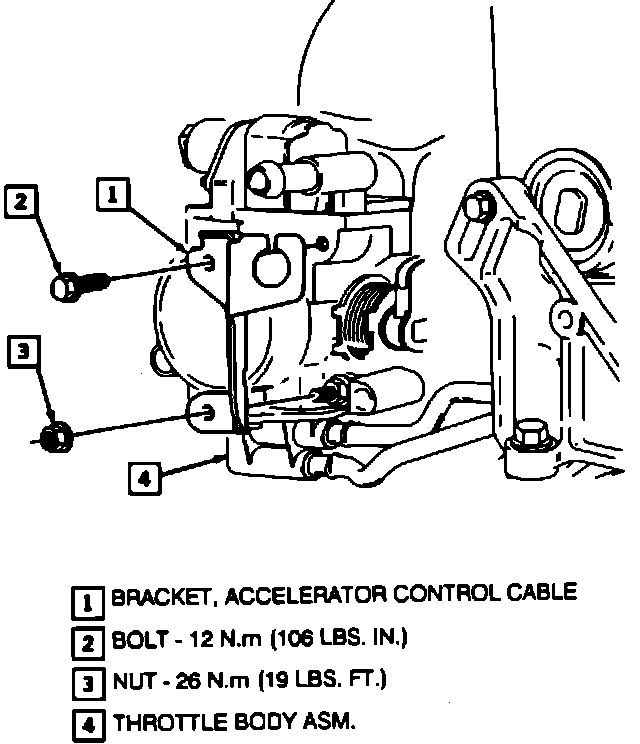 2

1

3

4

1 BRACKET, ACCELERATOR CONTROL CABLE

2 BOLT - 12 N.m (106 LBS. IN.)

3 NUT - 26 N.m (19 LBS. FT.)

4 THROTTLE BODY ASM.