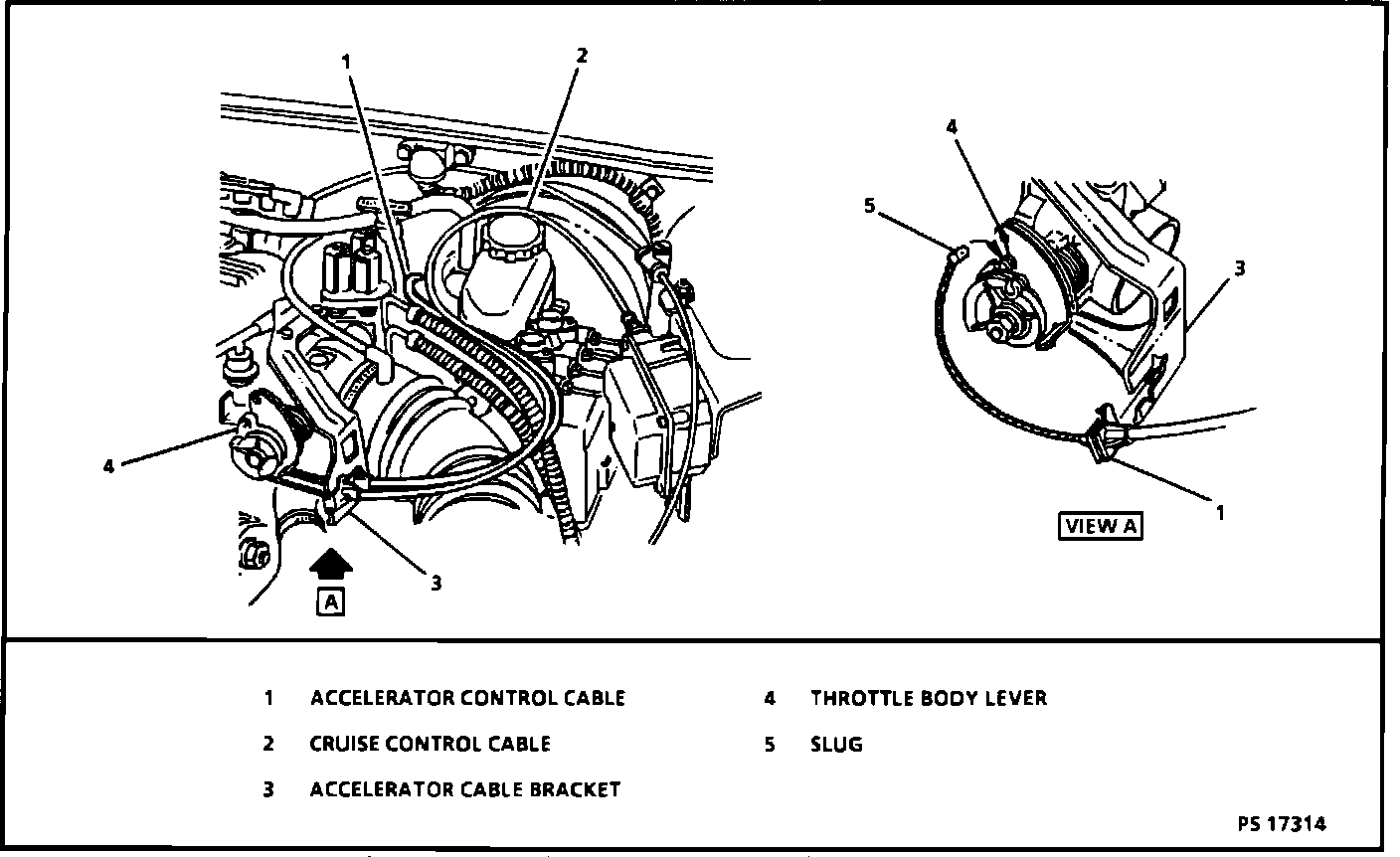 1
2
4
3
A
4
5
3
1
VIEW A

1 ACCELERATOR CONTROL CABLE
2 CRUISE CONTROL CABLE
3 ACCELERATOR CABLE BRACKET
4 THROTTLE BODY LEVER
5 SLUG

PS 17314