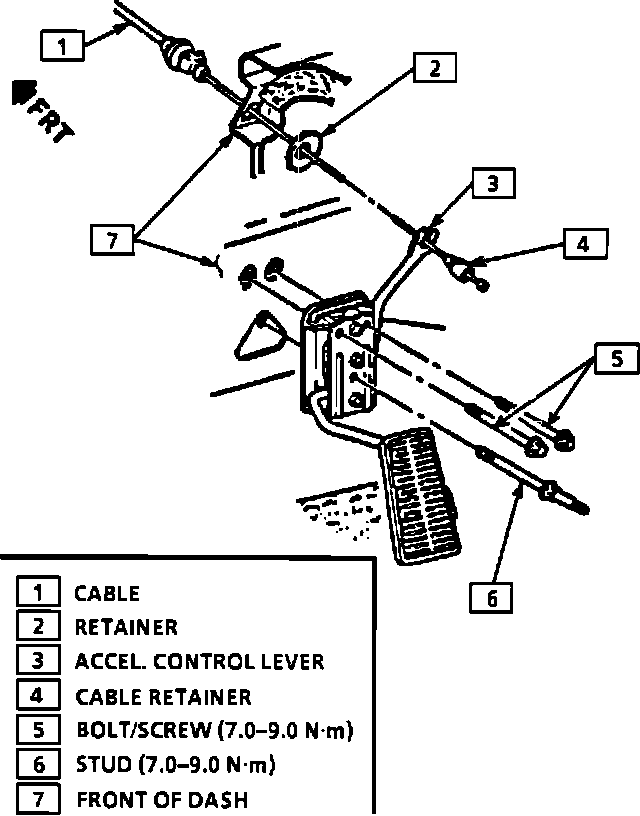 1

FRT

2

3

7

4

5

6

1 CABLE
2 RETAINER
3 ACCEL. CONTROL LEVER
4 CABLE RETAINER
5 BOLT/SCREW (7.0–9.0 N·m)
6 STUD (7.0–9.0 N·m)
7 FRONT OF DASH