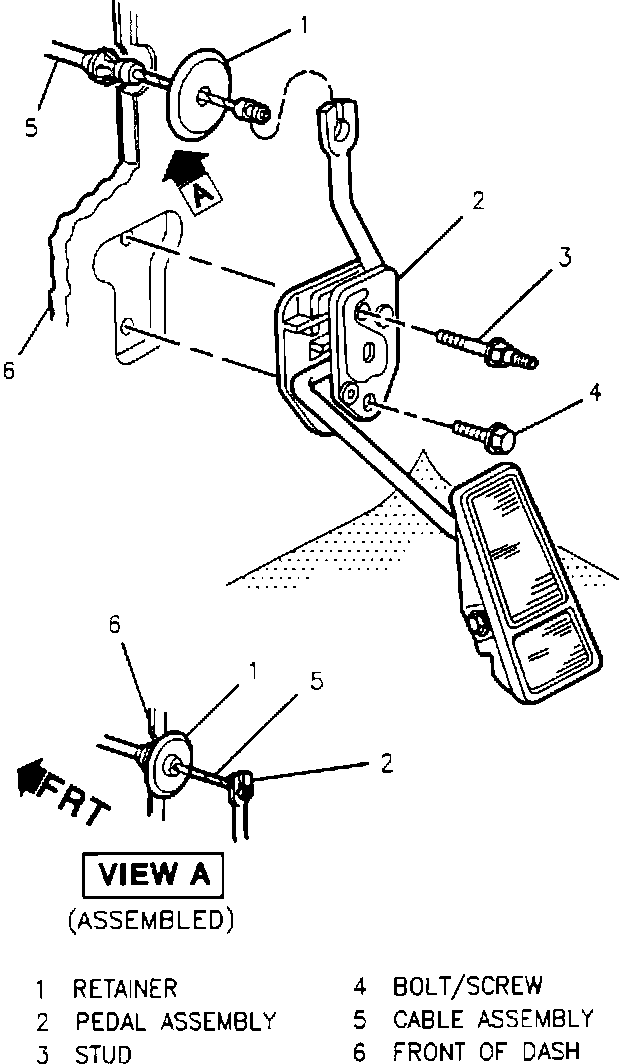 1
5
A
2
3
6
4
6
1
5
2
FRT
VIEW A
(ASSEMBLED)

1 RETAINER
2 PEDAL ASSEMBLY
3 STUD
4 BOLT/SCREW
5 CABLE ASSEMBLY
6 FRONT OF DASH