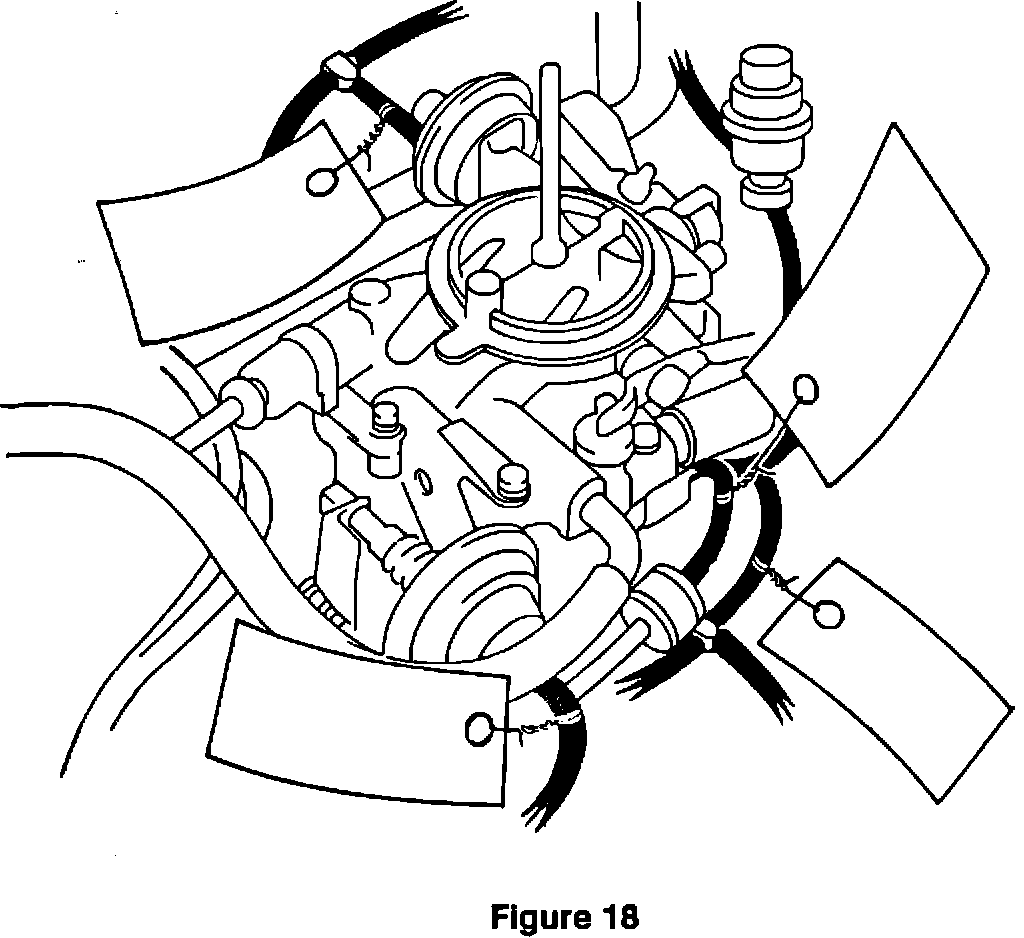 Figure 18