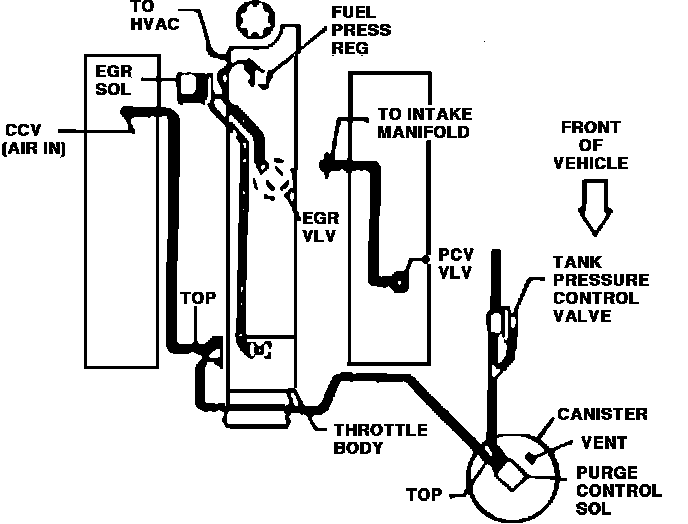 TO HVAC

FUEL PRESS REG

EGR SOL

CCV (AIR IN)

TO INTAKE MANIFOLD

FRONT OF VEHICLE

EGR VLV

PCV VLV

TANK PRESSURE CONTROL VALVE

TOP

THROTTLE BODY

CANISTER

VENT

PURGE CONTROL SOL

TOP