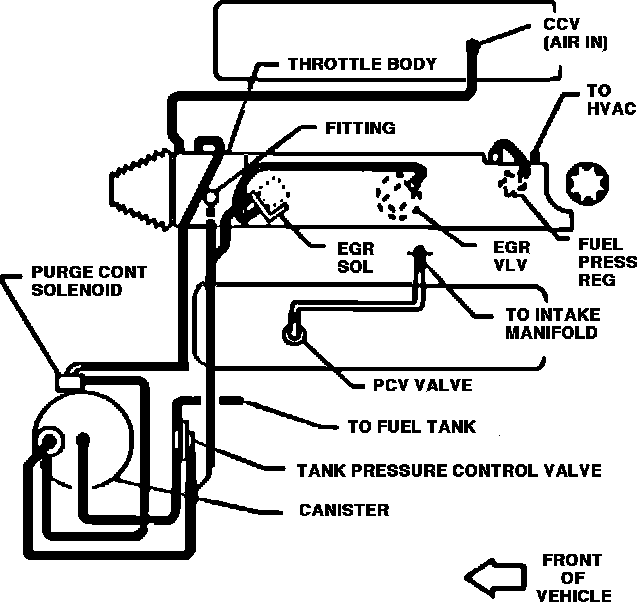 CCV
(AIR IN)

THROTTLE BODY

TO
HVAC

FITTING

EGR
SOL

EGR
VLV

FUEL
PRESS
REG

PURGE CONT
SOLENOID

TO INTAKE
MANIFOLD

PCV VALVE

TO FUEL TANK

TANK PRESSURE CONTROL VALVE

CANISTER

FRONT
OF
VEHICLE