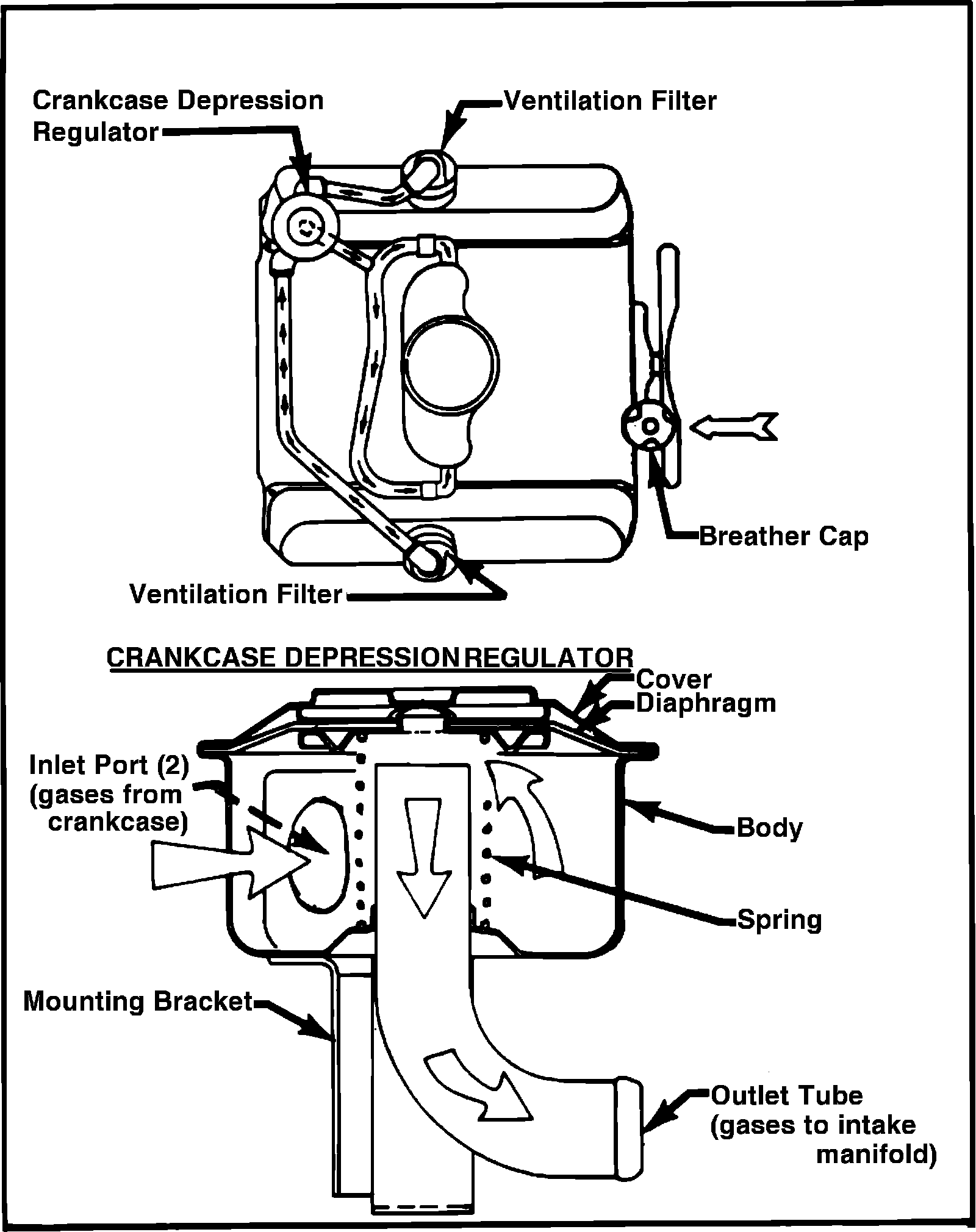 Crankcase Depression Regulator

Ventilation Filter

Breather Cap

Ventilation Filter

CRANKCASE DEPRESSION REGULATOR

Cover

Diaphragm

Inlet Port (2) (gases from crankcase)

Body

Spring

Mounting Bracket

Outlet Tube (gases to intake manifold)