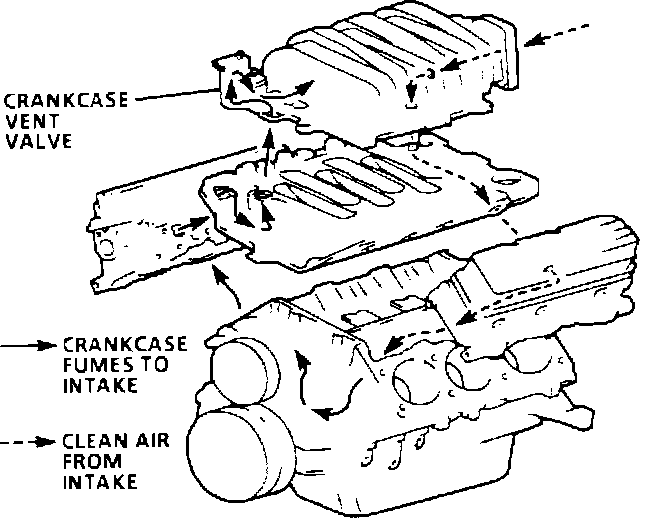 CRANKCASE VENT VALVE

CRANKCASE FUMES TO INTAKE

CLEAN AIR FROM INTAKE