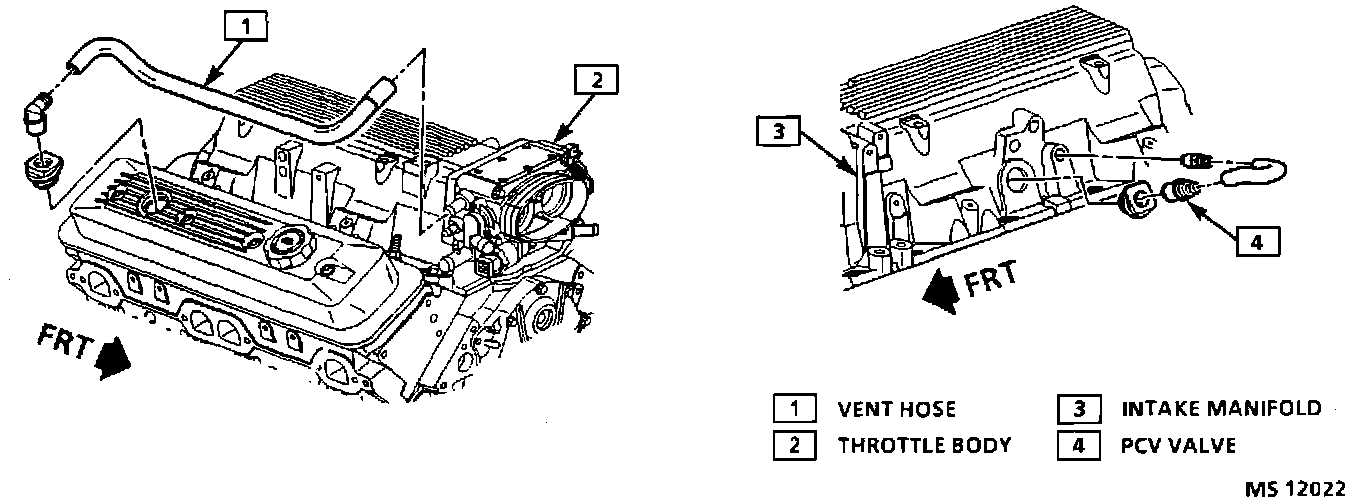 1

2

FRT

3

4

FRT

1 VENT HOSE
2 THROTTLE BODY
3 INTAKE MANIFOLD
4 PCV VALVE

MS 12022