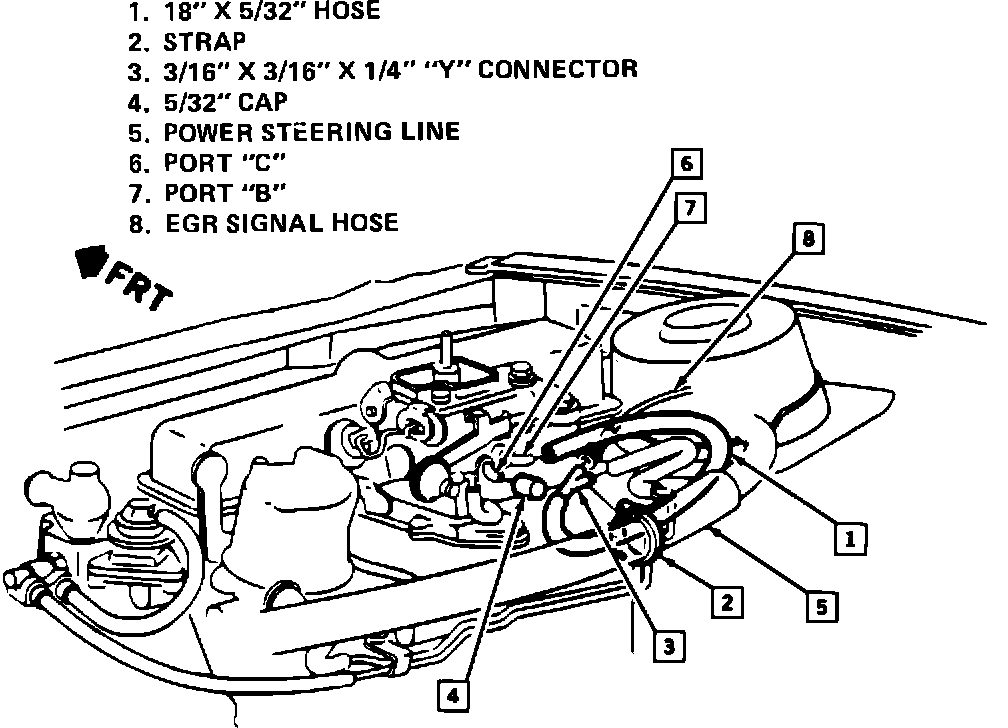 1. 18" X 5/32" HOSE
2. STRAP
3. 3/16" X 3/16" X 1/4" "Y" CONNECTOR
4. 5/32" CAP
5. POWER STEERING LINE
6. PORT "C"
7. PORT "B"
8. EGR SIGNAL HOSE

FRT

6
7
8
1
2
5
3
4