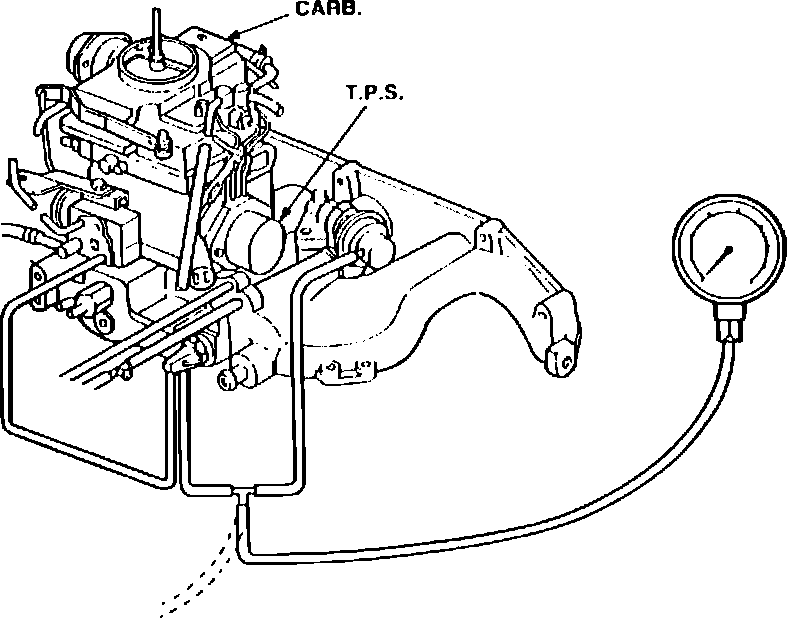 CARB.

T.P.S.