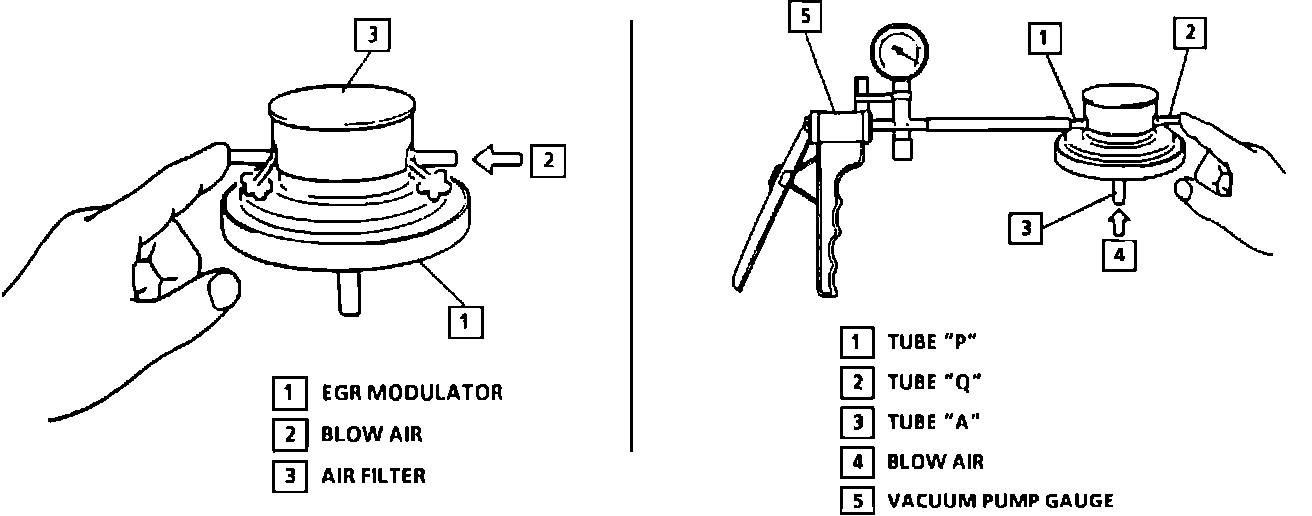 3

2

1

1 EGR MODULATOR
2 BLOW AIR
3 AIR FILTER

5

1

2

3

4

1 TUBE "P"
2 TUBE "Q"
3 TUBE "A"
4 BLOW AIR
5 VACUUM PUMP GAUGE