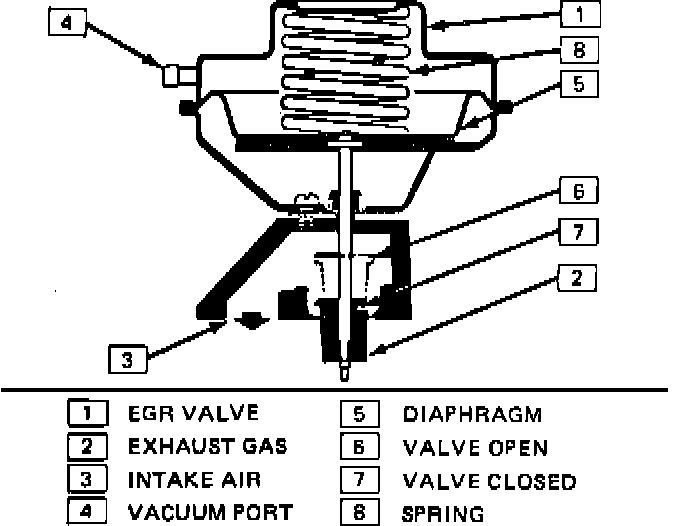 4
1
8
5
6
7
2
3

1 EGR VALVE
2 EXHAUST GAS
3 INTAKE AIR
4 VACUUM PORT

5 DIAPHRAGM
6 VALVE OPEN
7 VALVE CLOSED
8 SPRING