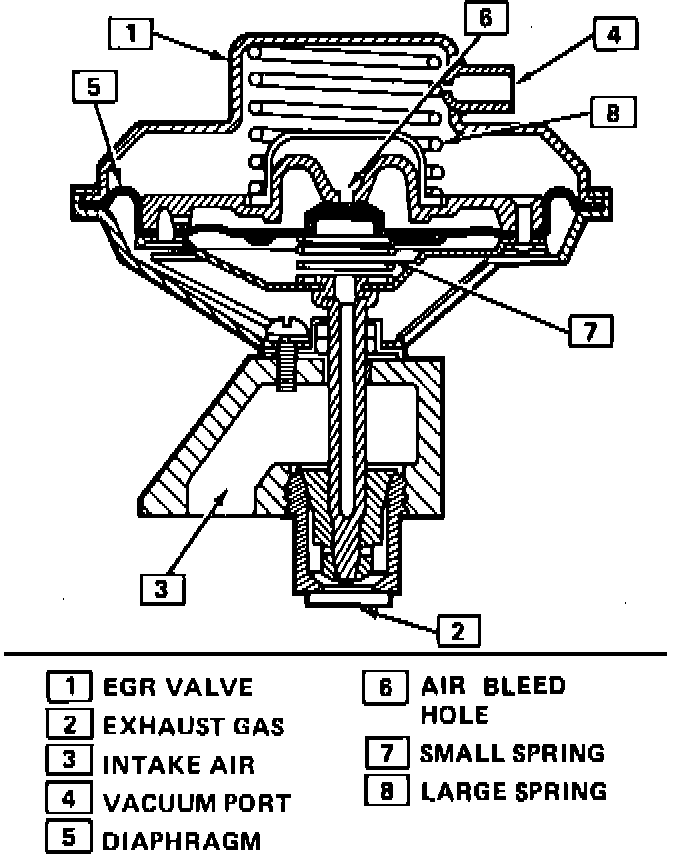 1
6
4
5
8
7
3
2

1 EGR VALVE
2 EXHAUST GAS
3 INTAKE AIR
4 VACUUM PORT
5 DIAPHRAGM

6 AIR BLEED HOLE
7 SMALL SPRING
8 LARGE SPRING