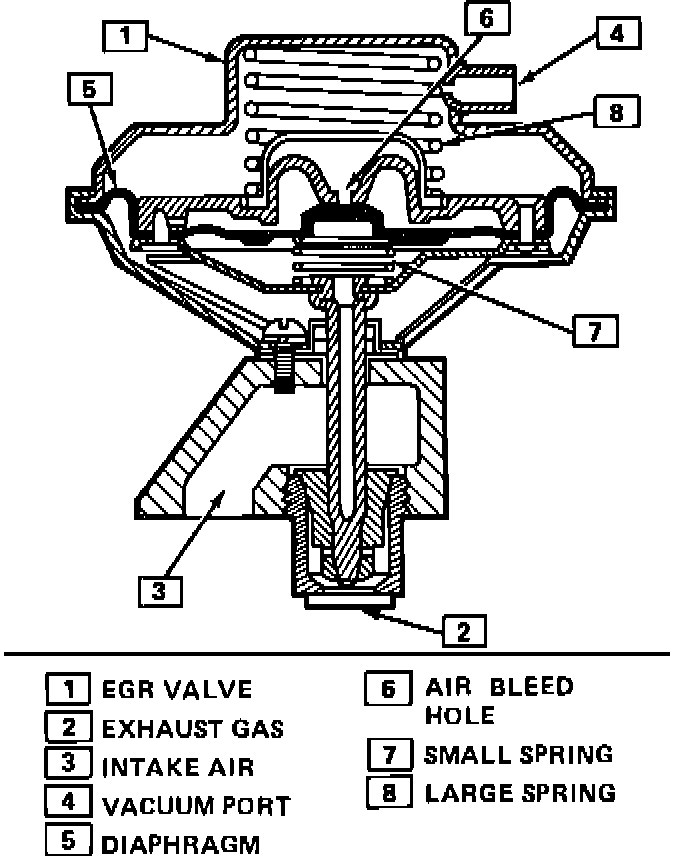 1
6
4
5
8
7
3
2

1 EGR VALVE
2 EXHAUST GAS
3 INTAKE AIR
4 VACUUM PORT
5 DIAPHRAGM

6 AIR BLEED HOLE
7 SMALL SPRING
8 LARGE SPRING